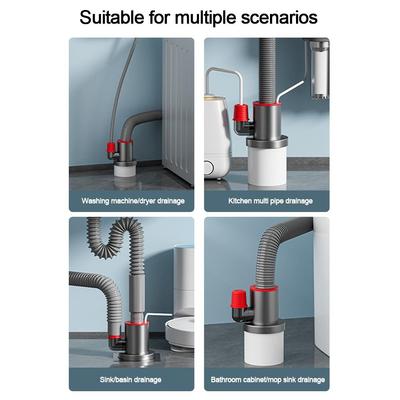 Suitable for multiple scenarios

Washing machine/dryer drainage

Kitchen multi pipe drainage

Sink/basin drainage

Bathroom cabinet/mop sink drainage