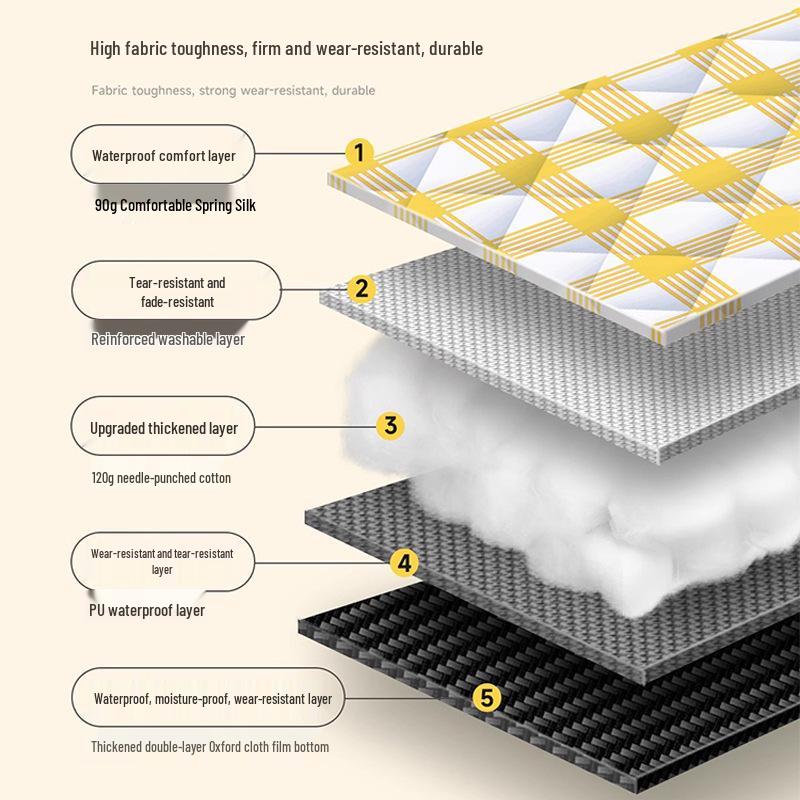 High fabric toughness, firm and wear-resistant, durable

Fabric toughness, strong wear-resistant, durable

Waterproof comfort layer

1

90g Comfortable Spring Silk

Tear-resistant and fade-resistant

2

Reinforced washable layer

Upgraded thickened layer

3

120g needle-punched cotton

Wear-resistant and tear-resistant layer

4

PU waterproof layer

Waterproof, moisture-proof, wear-resistant layer

5

Thickened double-layer Oxford cloth film bottom