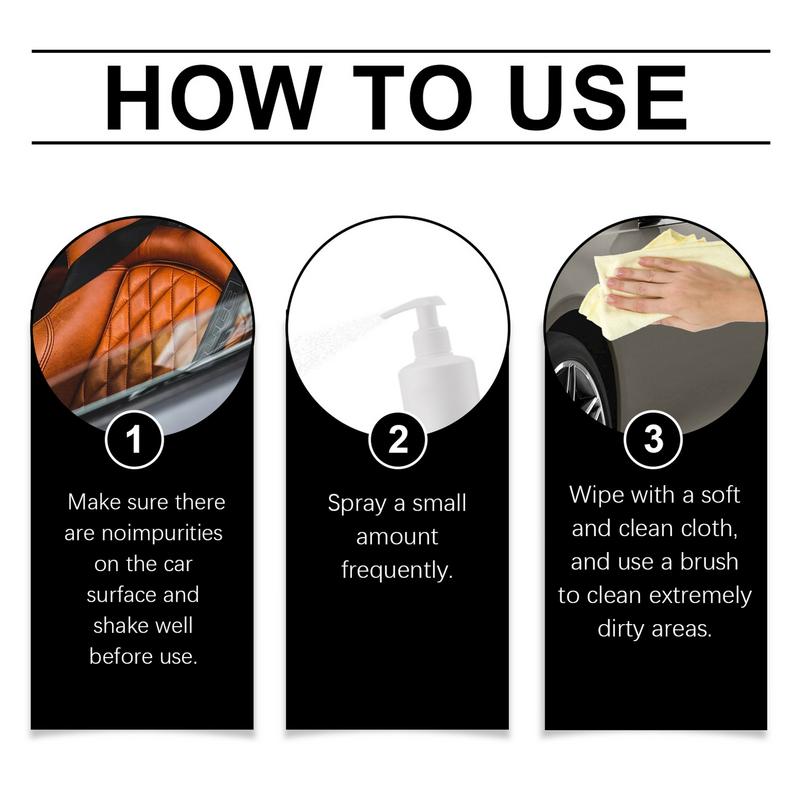 HOW TO USE

1
Make sure there are noimpurities on the car surface and shake well before use.

2
Spray a small amount frequently.

3
Wipe with a soft and clean cloth, and use a brush to clean extremely dirty areas.