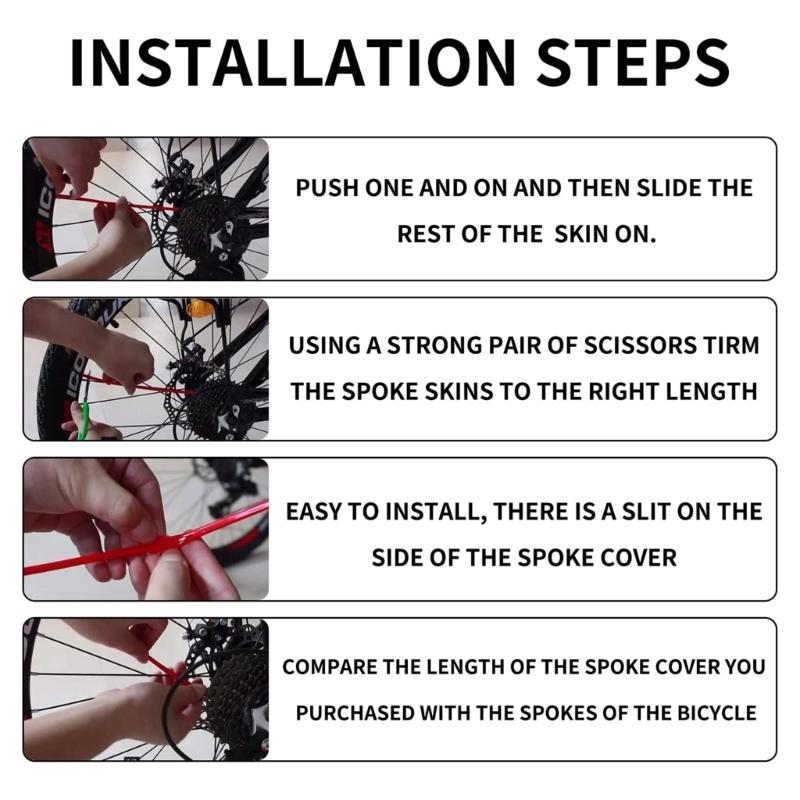 INSTALLATION STEPS

PUSH ONE AND ON AND THEN SLIDE THE REST OF THE  SKIN ON.

USING A STRONG PAIR OF SCISSORS TIRM THE SPOKE SKINS TO THE RIGHT LENGTH

EASY TO INSTALL, THERE IS A SLIT ON THE SIDE OF THE SPOKE COVER

COMPARE THE LENGTH OF THE SPOKE COVER YOU PURCHASED WITH THE SPOKES OF THE BICYCLE