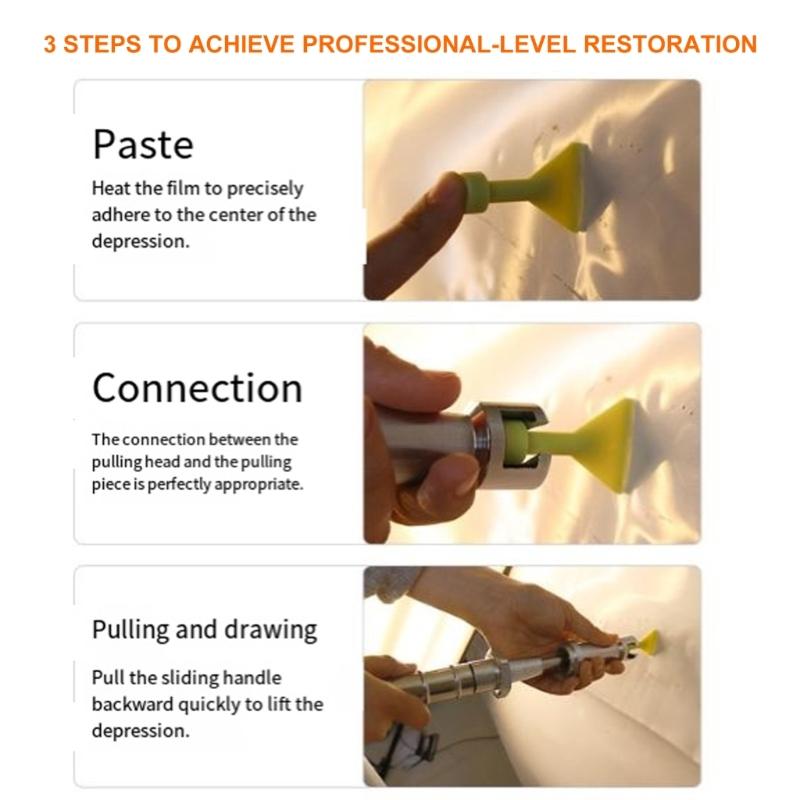 3 STEPS TO ACHIEVE PROFESSIONAL-LEVEL RESTORATION

Paste

Heat the film to precisely adhere to the center of the depression.

Connection

The connection between the pulling head and the pulling piece is perfectly appropriate.

Pulling and drawing

Pull the sliding handle backward quickly to lift the depression.