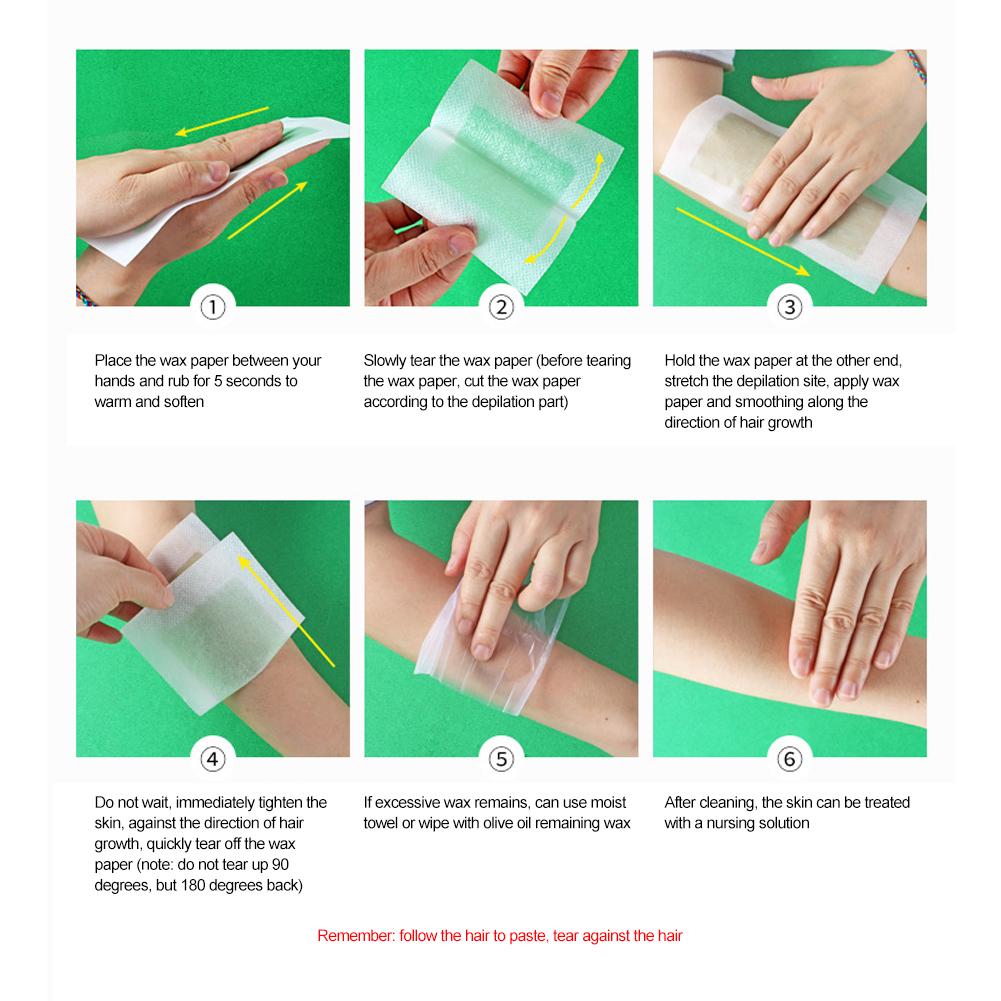 ①

Place the wax paper between your hands and rub for 5 seconds to warm and soften

②

Slowly tear the wax paper (before tearing the wax paper, cut the wax paper according to the depilation part)

③

Hold the wax paper at the other end, stretch the depilation site, apply wax paper and smoothing along the direction of hair growth

④

Do not wait, immediately tighten the skin, against the direction of hair growth, quickly tear off the wax paper (note: do not tear up 90 degrees, but 180 degrees back)

⑤

If excessive wax remains, can use moist towel or wipe with olive oil remaining wax

⑥

After cleaning, the skin can be treated with a nursing solution

Remember: follow the hair to paste, tear against the hair