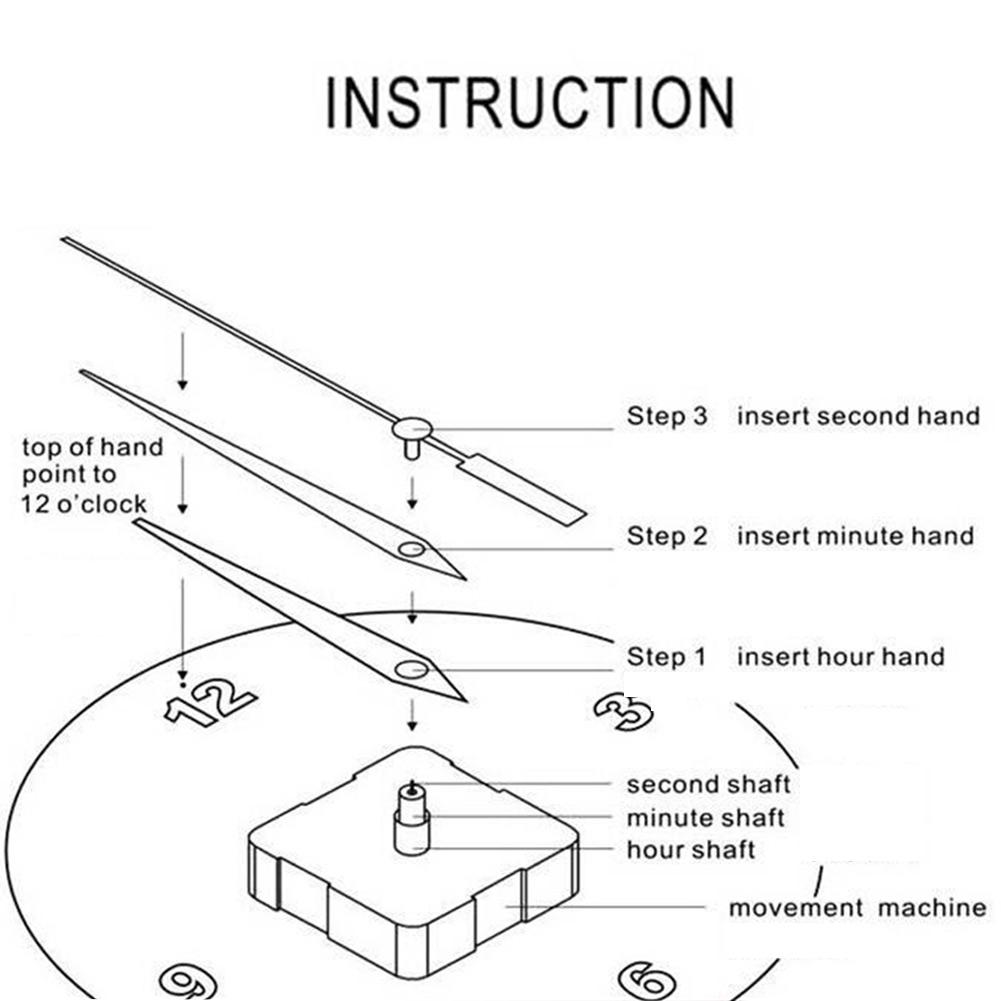 INSTRUCTION

top of hand point to 12 o'clock

Step 3 insert second hand

Step 2 insert minute hand

Step 1 insert hour hand

12

3

second shaft

minute shaft

hour shaft

movement machine

9

6