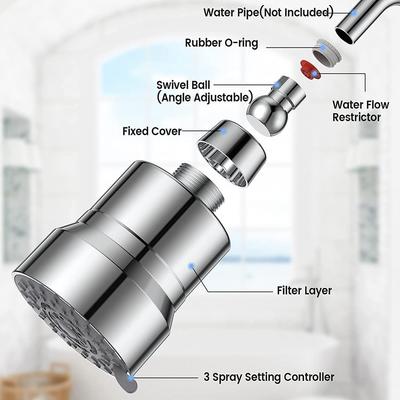 Water Pipe(Not Included)

Rubber O-ring

Swivel Ball
(Angle Adjustable)

Water Flow
Restrictor

Fixed Cover

Filter Layer

3 Spray Setting Controller