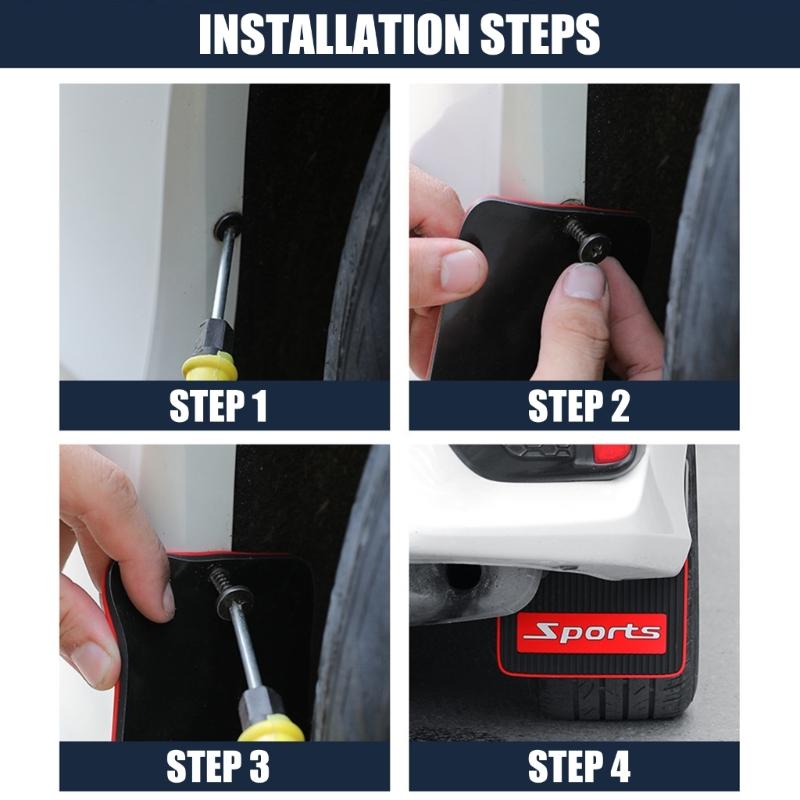 INSTALLATION STEPS

STEP 1

STEP 2

STEP 3

Sports

STEP 4