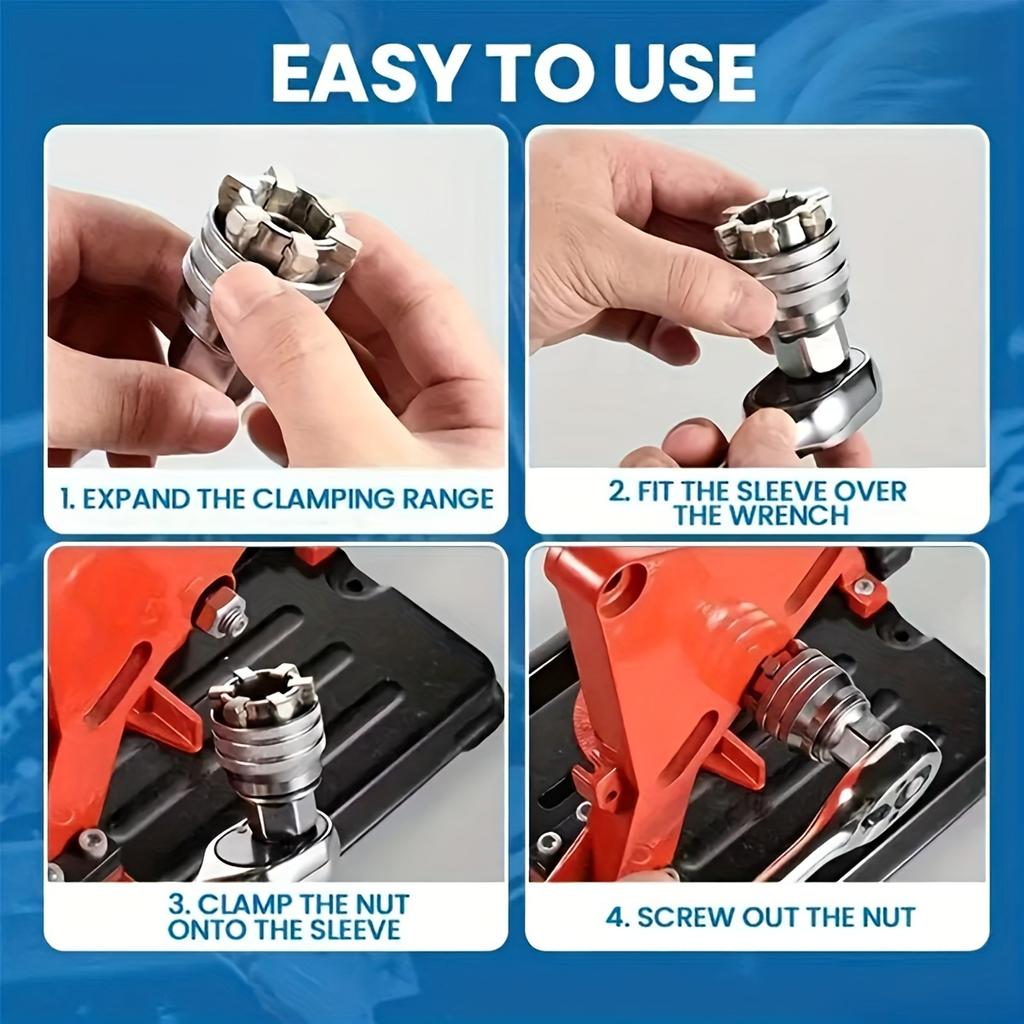 EASY TO USE

1. EXPAND THE CLAMPING RANGE

2. FIT THE SLEEVE OVER THE WRENCH

3. CLAMP THE NUT ONTO THE SLEEVE

4. SCREW OUT THE NUT