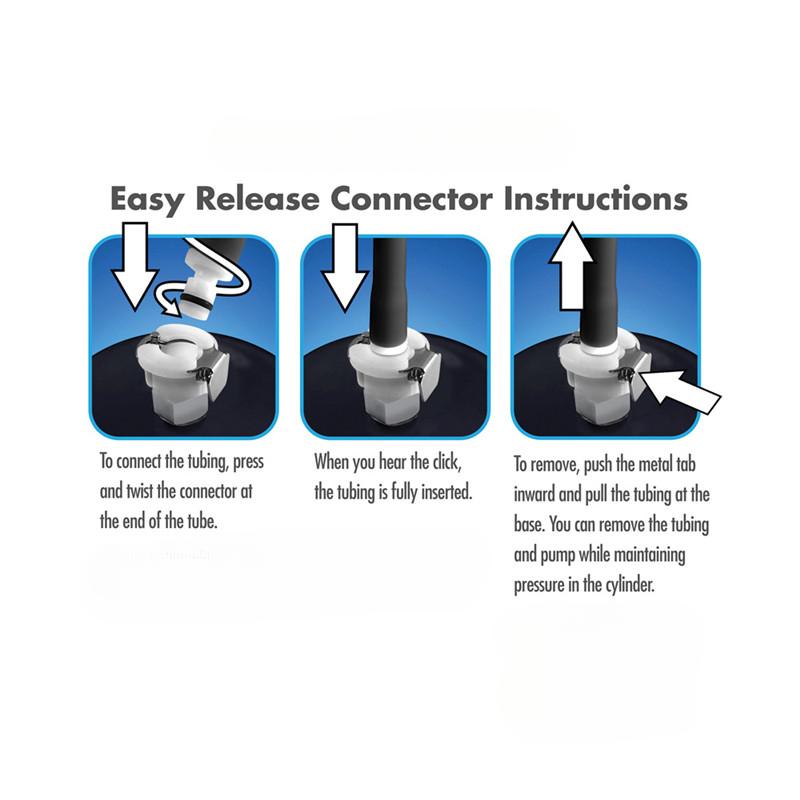 Easy Release Connector Instructions

To connect the tubing, press and twist the connector at the end of the tube.

When you hear the click, the tubing is fully inserted.

To remove, push the metal tab inward and pull the tubing at the base. You can remove the tubing and pump while maintaining pressure in the cylinder.