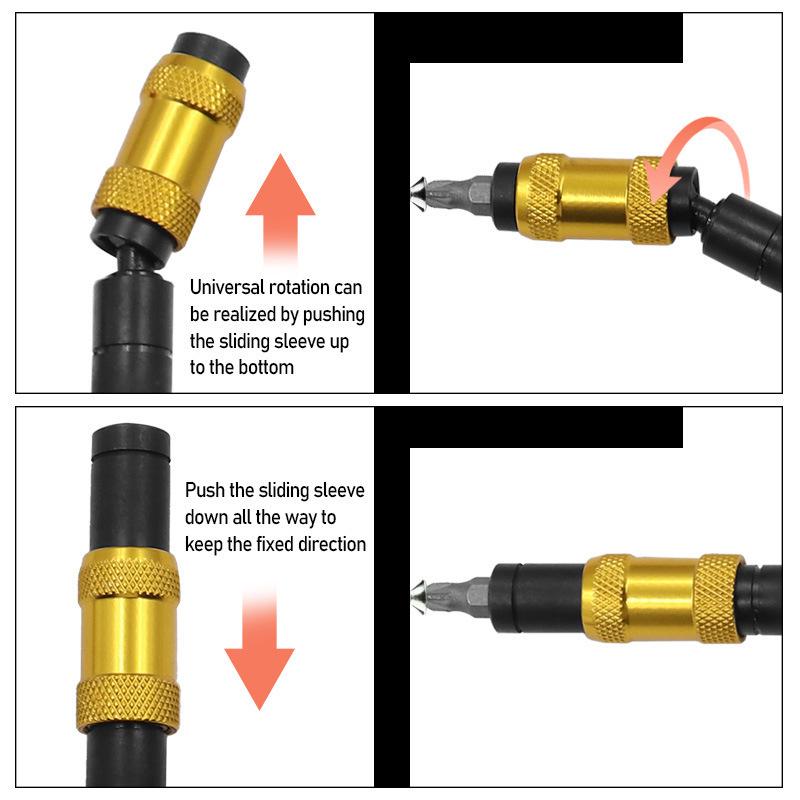 Universal rotation can be realized by pushing the sliding sleeve up to the bottom

Push the sliding sleeve down all the way to keep the fixed direction