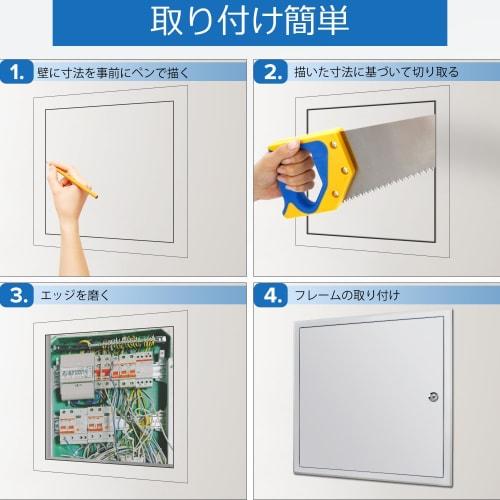 取り付け簡単

1. 壁に寸法を事前にペンで描く

2. 描いた寸法に基づいて切り取る

3. エッジを磨く

4. フレームの取り付け