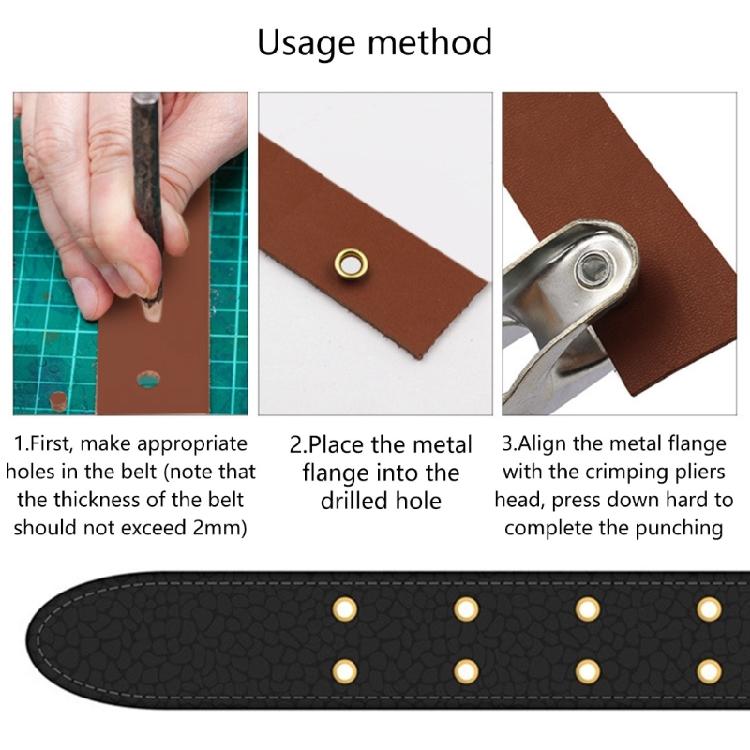 Usage method

1.First, make appropriate holes in the belt (note that the thickness of the belt should not exceed 2mm)

2.Place the metal flange into the drilled hole

3.Align the metal flange with the crimping pliers head, press down hard to complete the punching