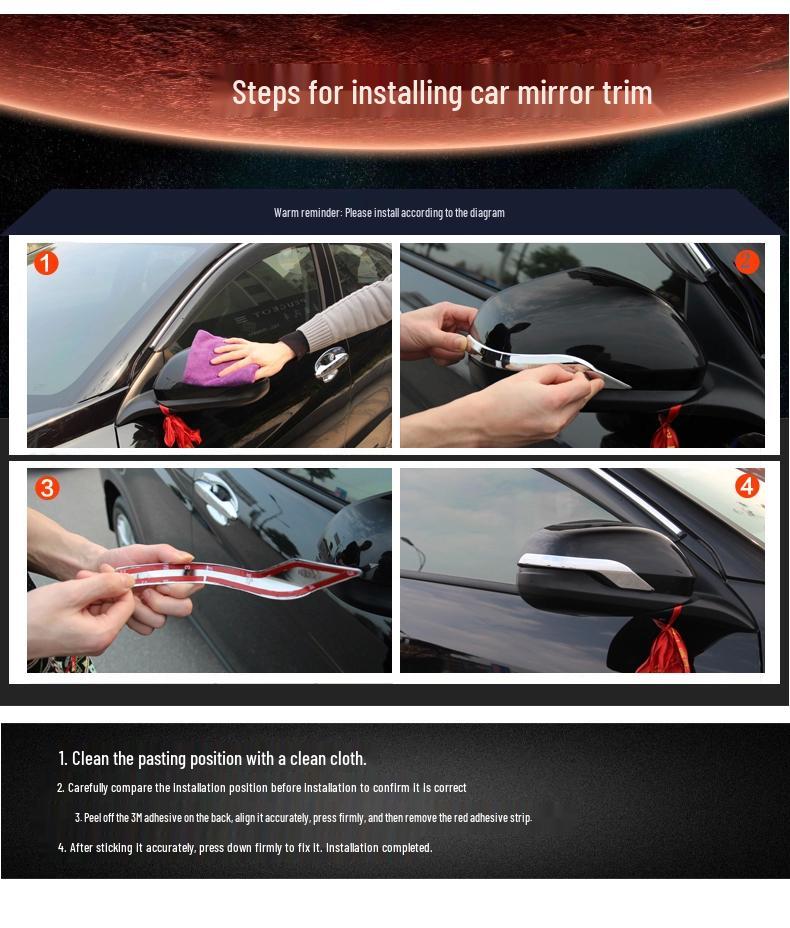 Steps for installing car mirror trim

Warm reminder: Please install according to the diagram

1

2

3

4

1. Clean the pasting position with a clean cloth.

2. Carefully compare the installation position before installation to confirm it is correct

3. Peel off the 3M adhesive on the back, align it accurately, press firmly, and then remove the red adhesive strip.

4. After sticking it accurately, press down firmly to fix it. Installation completed.