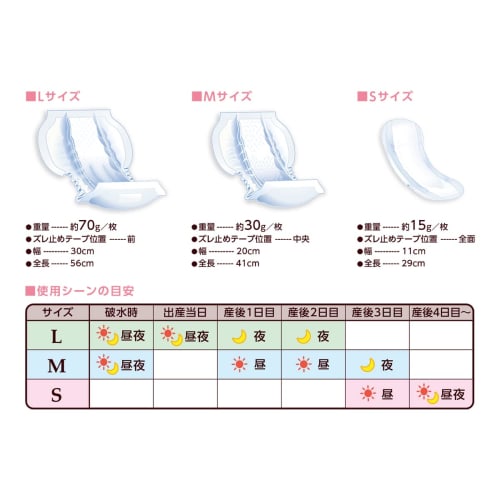 ■Lサイズ

●重量 ------ 約70g／枚
●ズレ止めテープ位置 ------ 前
●幅 --------- 30cm
●全長 ------ 56cm

■Mサイズ

●重量 ------ 約30g／枚
●ズレ止めテープ位置 ------ 中央
●幅 --------- 20cm
●全長 ------ 41cm

■Sサイズ

●重量 ------ 約15g／枚
●ズレ止めテープ位置 ------ 全面
●幅 --------- 11cm
●全長 ------ 29cm

■使用シーンの目安

| サイズ | 破水時 | 出産当日 | 産後1日目 | 産後2日目 | 産後3日目 | 産後4日目〜 |
|---|---|---|---|---|---|---|
| L | 昼夜 | 昼夜 | 夜 | 夜 | | |
| M | 昼夜 | | 昼 | 昼 | 夜 | |
| S | | | | | 昼 | 昼夜 |