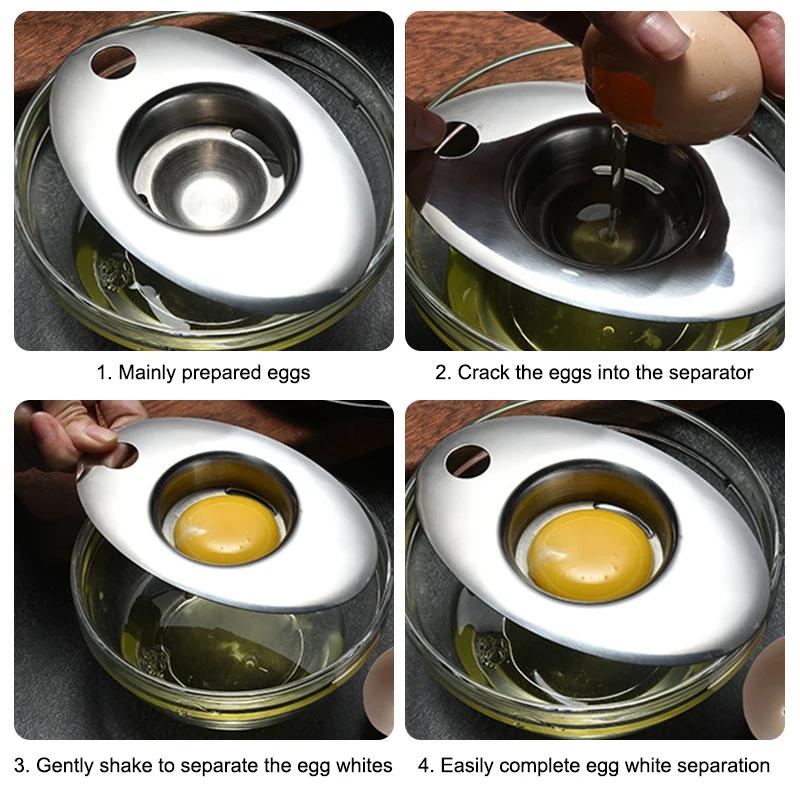 1. Mainly prepared eggs

2. Crack the eggs into the separator

3. Gently shake to separate the egg whites

4. Easily complete egg white separation