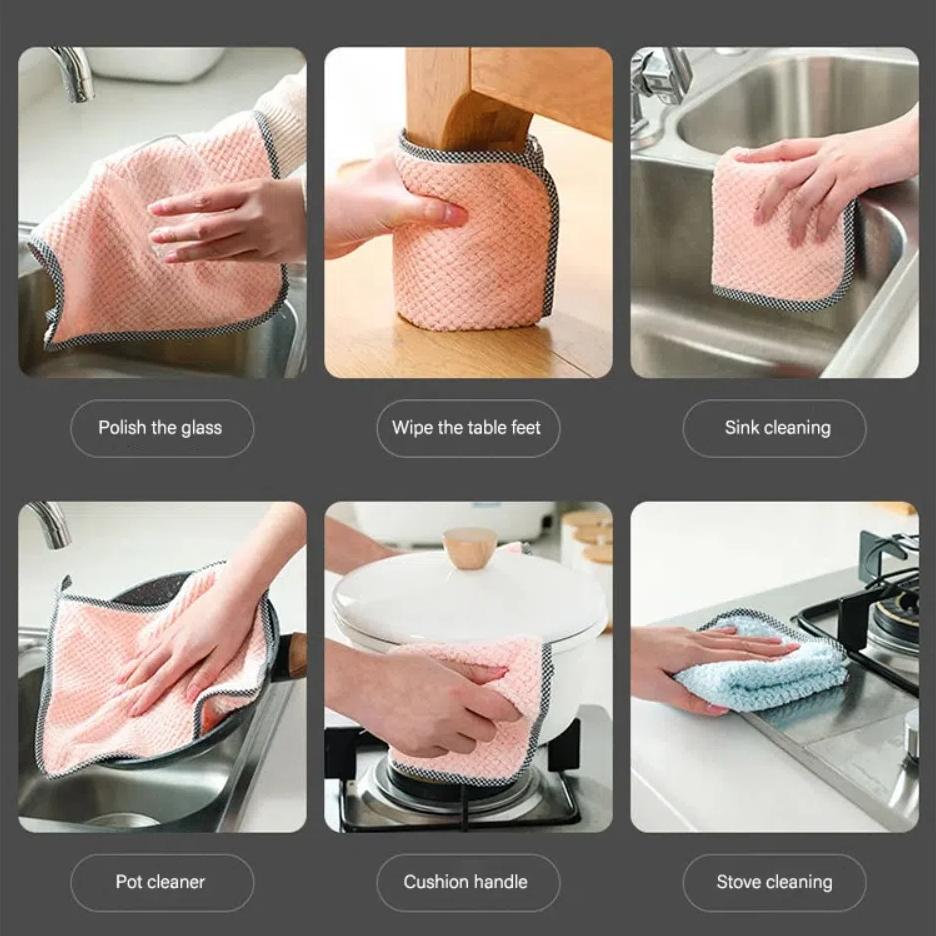 Polish the glass

Wipe the table feet

Sink cleaning

Pot cleaner

Cushion handle

Stove cleaning