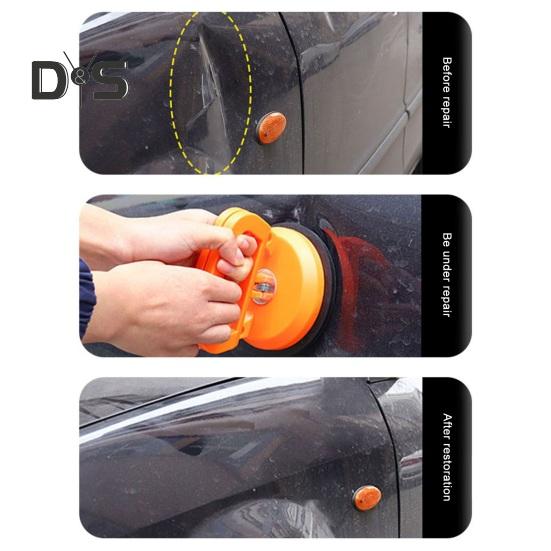 D&S

Before repair

Be under repair

After restoration