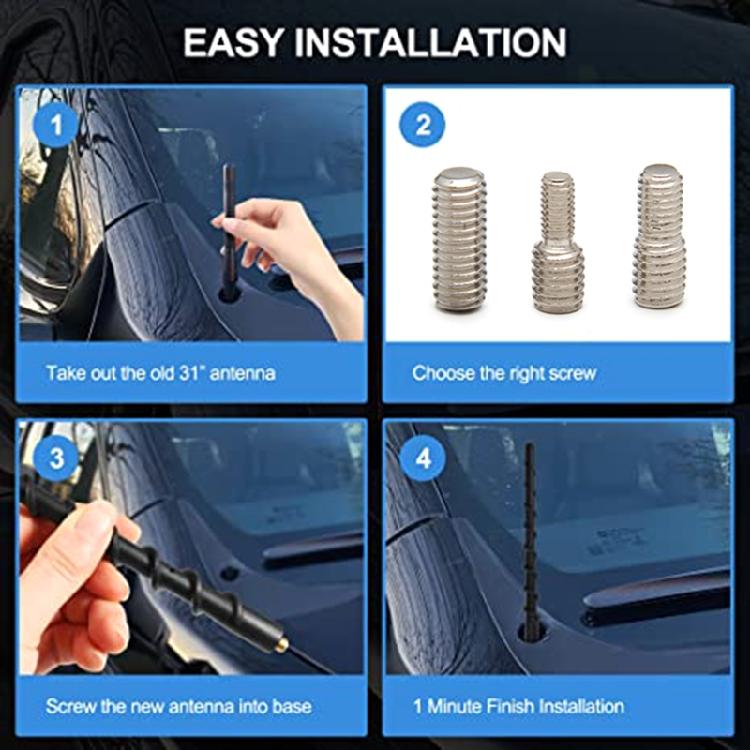 EASY INSTALLATION

1

Take out the old 31" antenna

2

Choose the right screw

3

Screw the new antenna into base

4

1 Minute Finish Installation