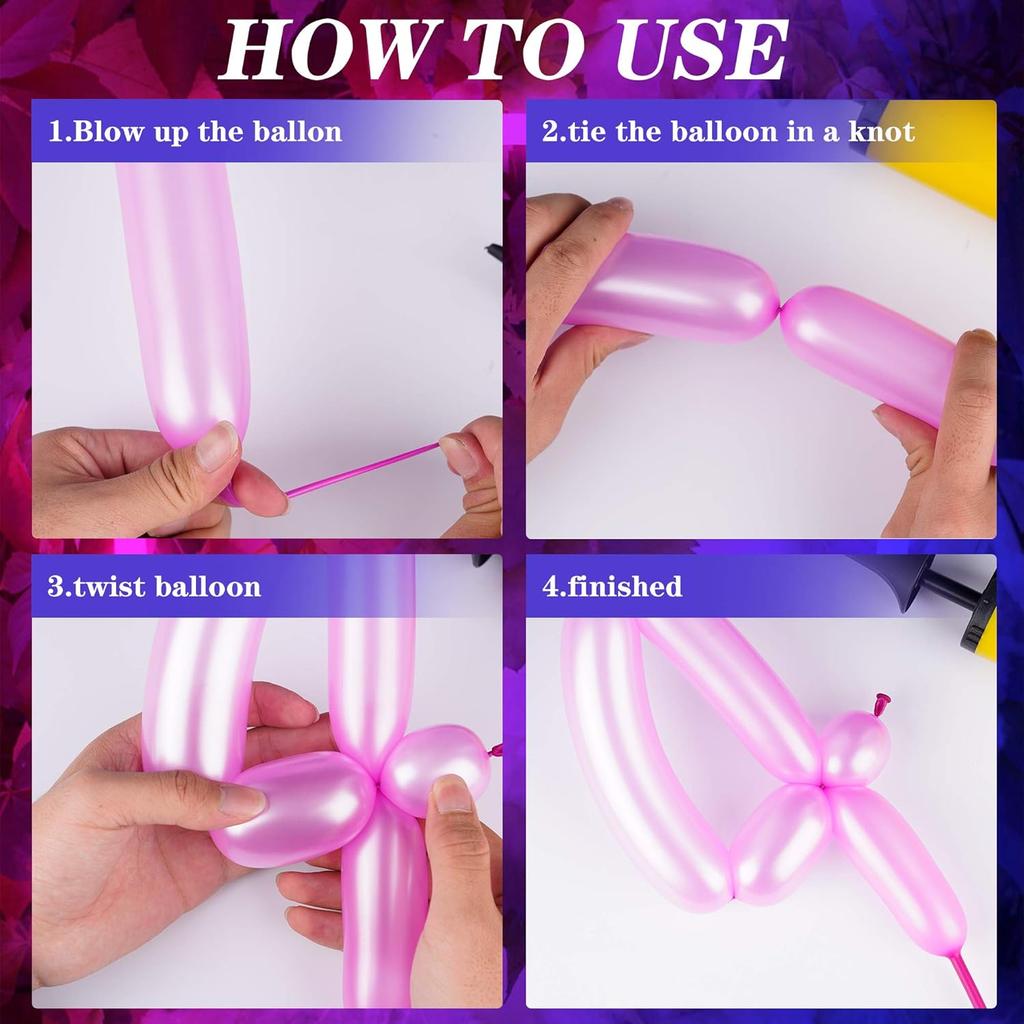 HOW TO USE

1.Blow up the ballon

2.tie the balloon in a knot

3.twist balloon

4.finished