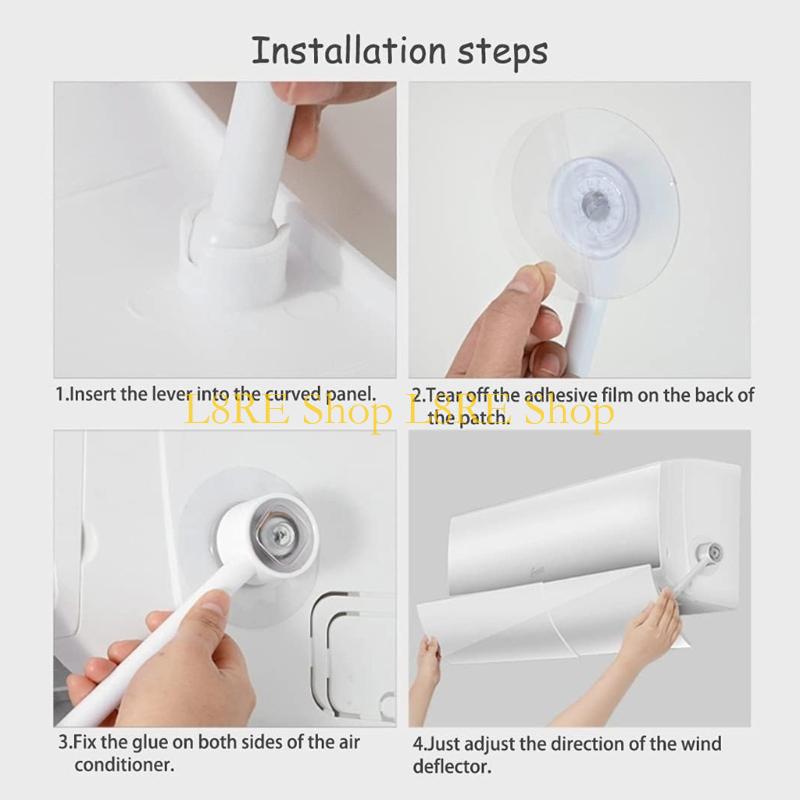 Installation steps

1.Insert the lever into the curved panel.

2.Tear off the adhesive film on the back of the patch.

L8RE Shop L8RE Shop

3.Fix the glue on both sides of the air conditioner.

4.Just adjust the direction of the wind deflector.