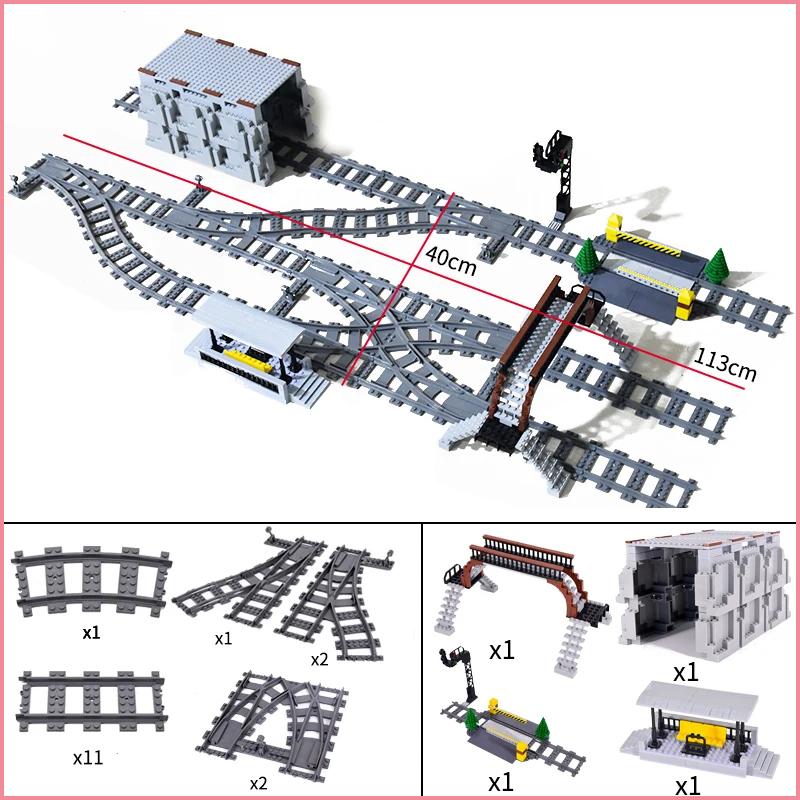 40cm

113cm

x1

x1

x2

x11

x2

x1

x1

x1

x1