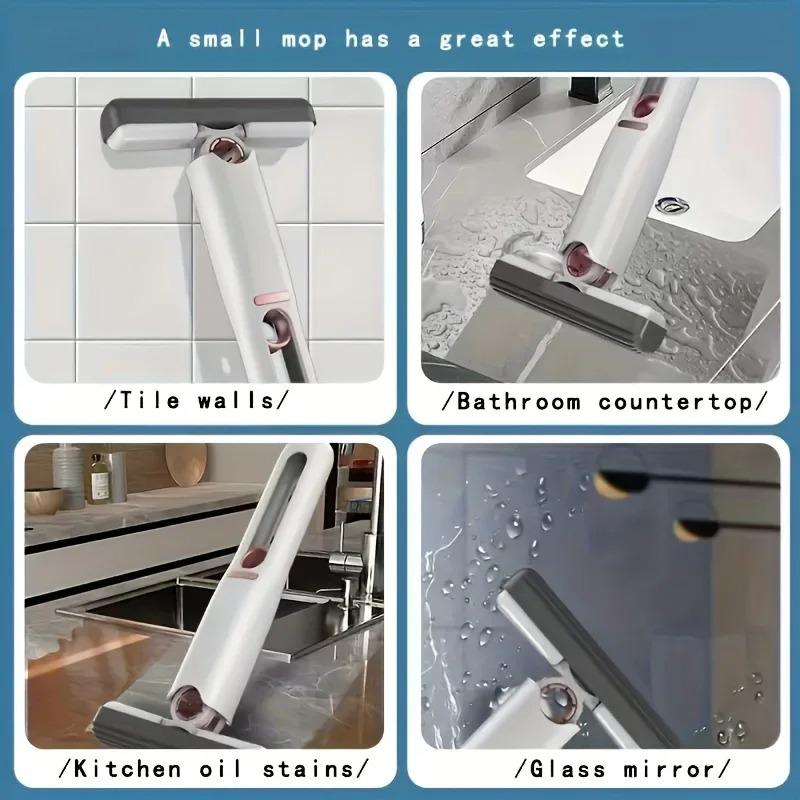 A small mop has a great effect

/Tile walls/

/Bathroom countertop/

/Kitchen oil stains/

/Glass mirror/