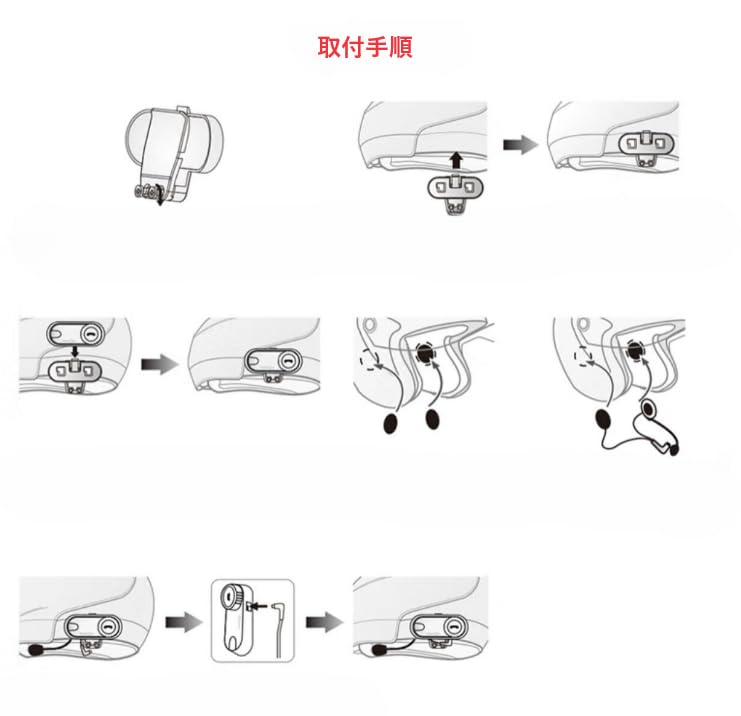 取付手順