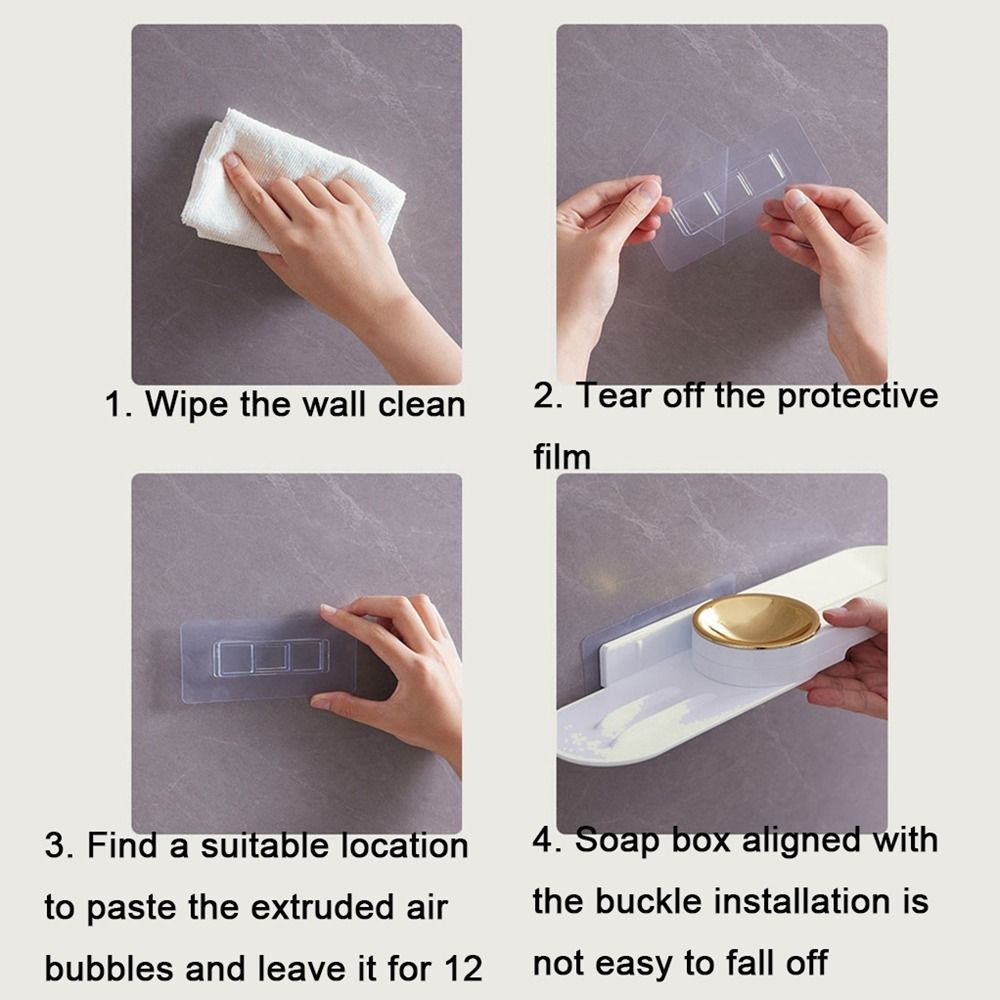 1. Wipe the wall clean

2. Tear off the protective film

3. Find a suitable location to paste the extruded air bubbles and leave it for 12

4. Soap box aligned with the buckle installation is not easy to fall off