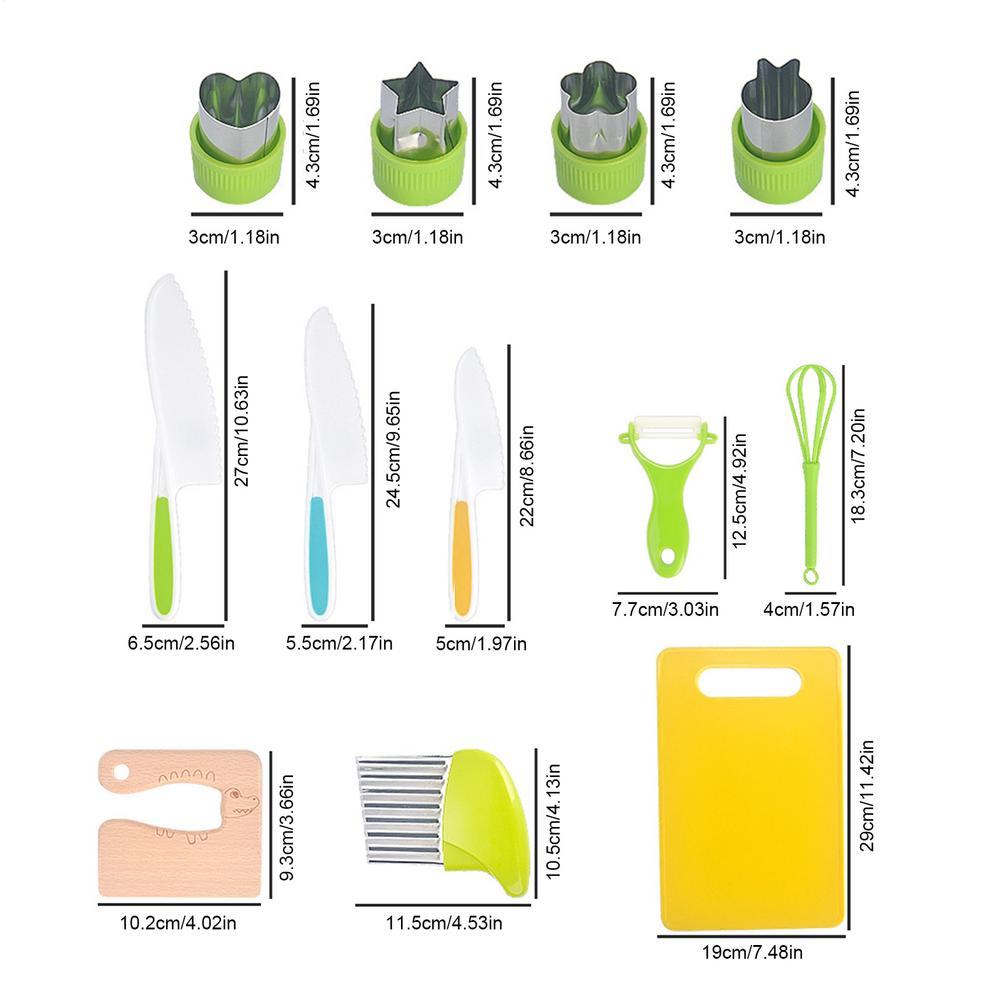 4.3cm/1.69in
3cm/1.18in
4.3cm/1.69in
3cm/1.18in
4.3cm/1.69in
3cm/1.18in
4.3cm/1.69in
3cm/1.18in

27cm/10.63in
6.5cm/2.56in
24.5cm/9.65in
5.5cm/2.17in
22cm/8.66in
5cm/1.97in
12.5cm/4.92in
7.7cm/3.03in
18.3cm/7.20in
4cm/1.57in

9.3cm/3.66in
10.2cm/4.02in
10.5cm/4.13in
11.5cm/4.53in
29cm/11.42in
19cm/7.48in