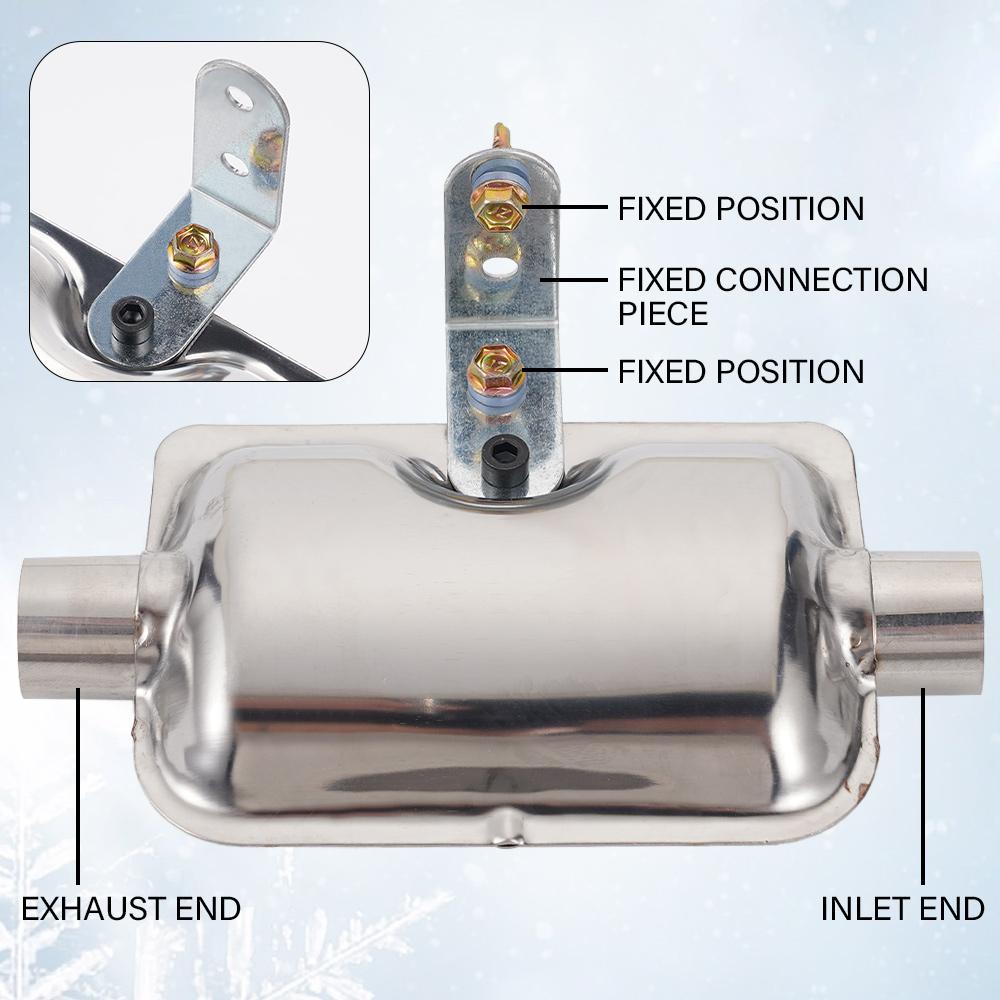 FIXED POSITION

FIXED CONNECTION PIECE

FIXED POSITION

EXHAUST END

INLET END