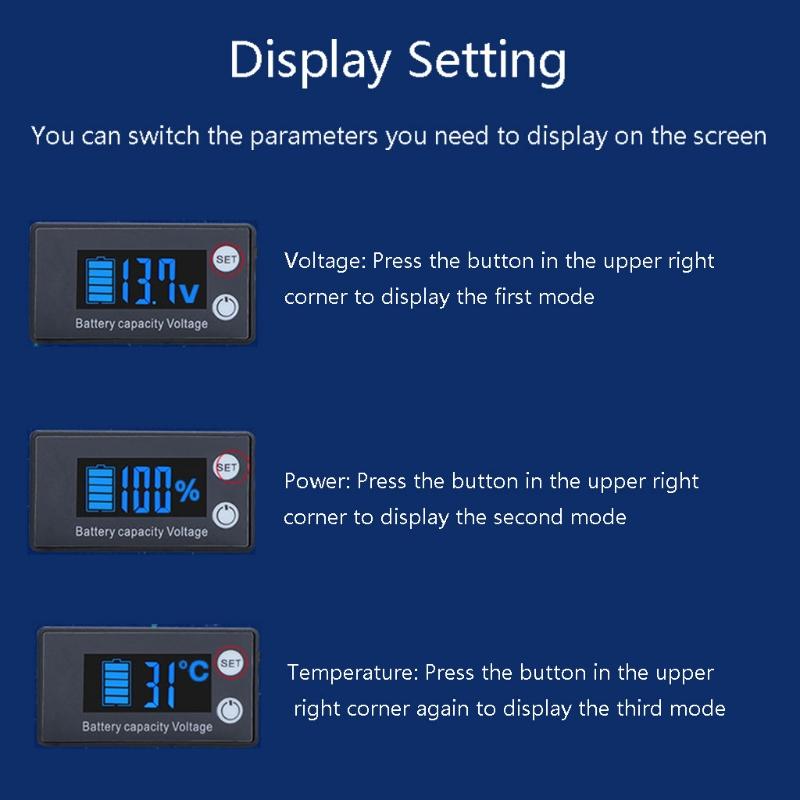 Display Setting

You can switch the parameters you need to display on the screen

13.7v
SET
Battery capacity Voltage

Voltage: Press the button in the upper right corner to display the first mode

100%
SET
Battery capacity Voltage

Power: Press the button in the upper right corner to display the second mode

31°C
SET
Battery capacity Voltage

Temperature: Press the button in the upper right corner again to display the third mode