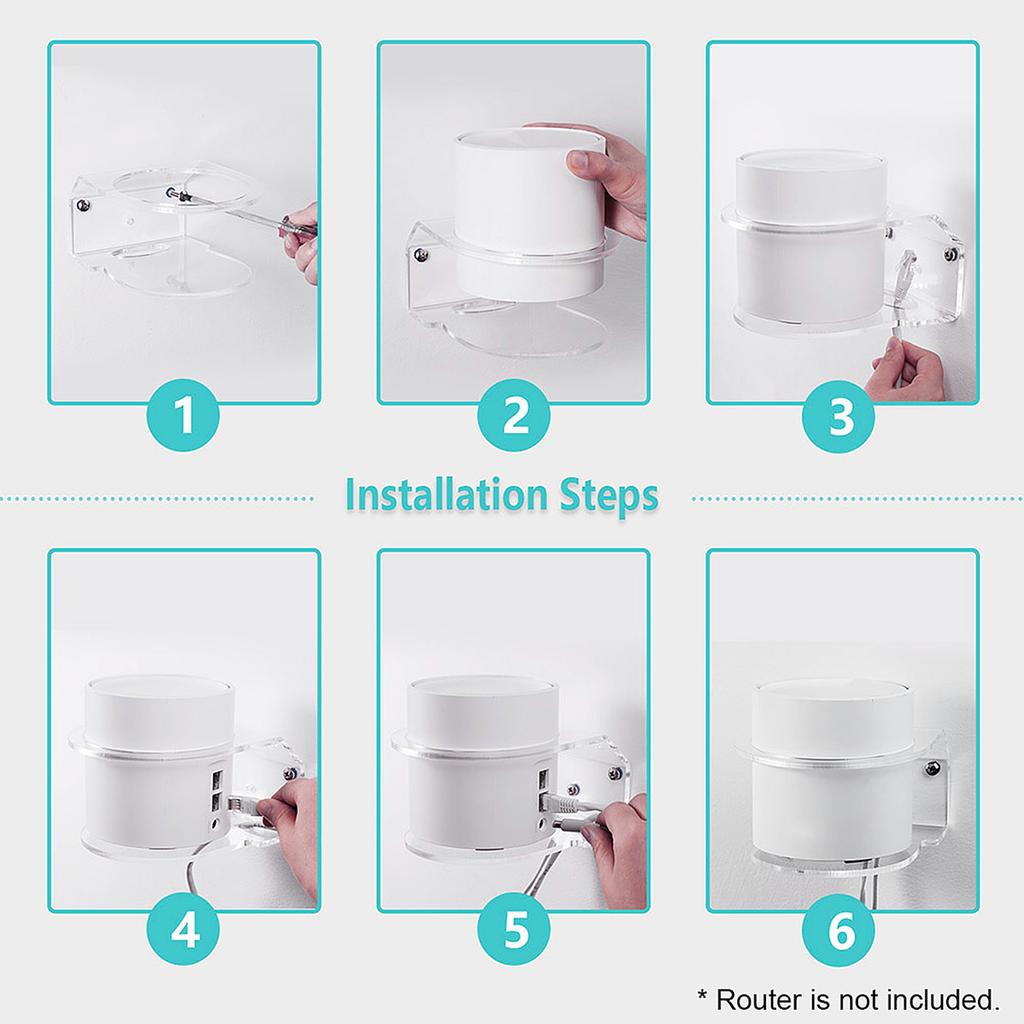 1

2

3

Installation Steps

4

5

6

* Router is not included.