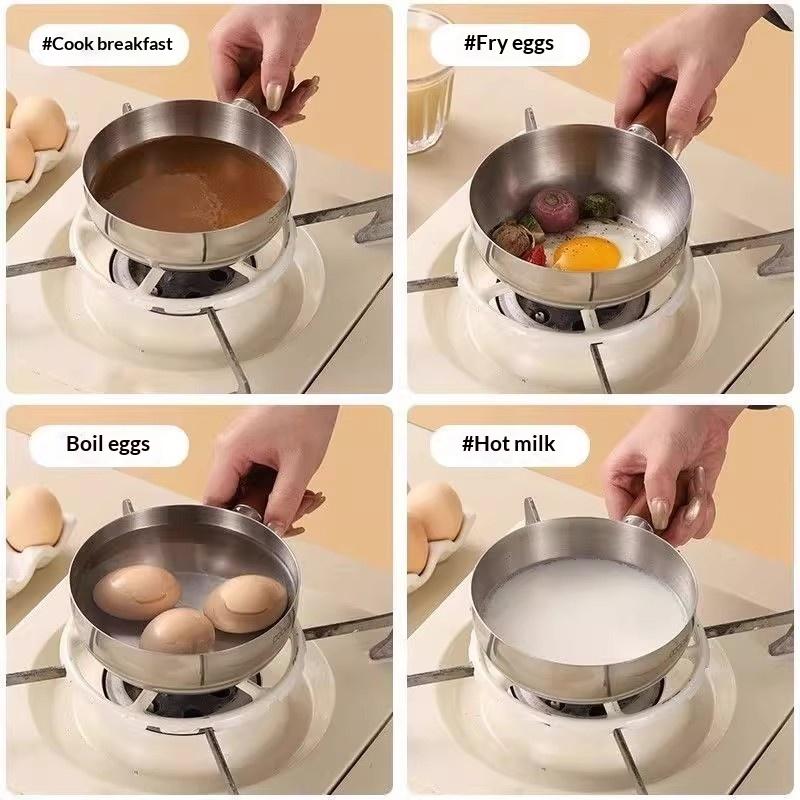 #Cook breakfast

#Fry eggs

Boil eggs

#Hot milk