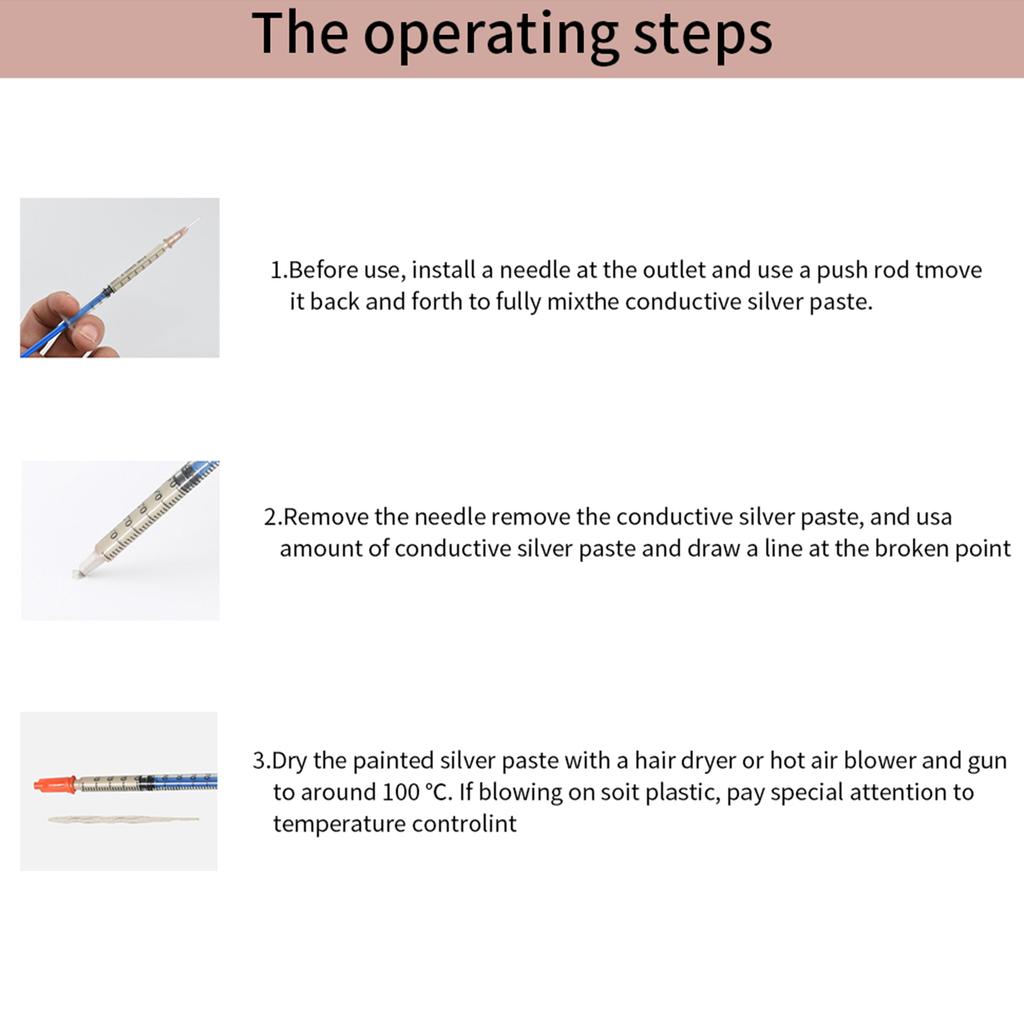 The operating steps

1.Before use, install a needle at the outlet and use a push rod tmove it back and forth to fully mixthe conductive silver paste.

2.Remove the needle remove the conductive silver paste, and usa amount of conductive silver paste and draw a line at the broken point

3.Dry the painted silver paste with a hair dryer or hot air blower and gun to around 100 °C. If blowing on soit plastic, pay special attention to temperature controlint