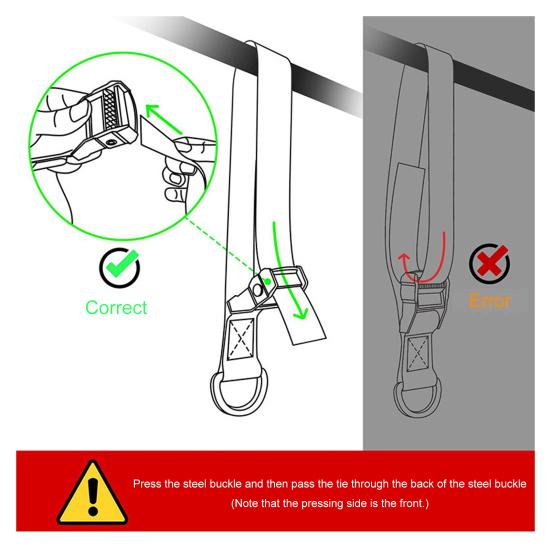 Correct

Error

Press the steel buckle and then pass the tie through the back of the steel buckle
(Note that the pressing side is the front.)