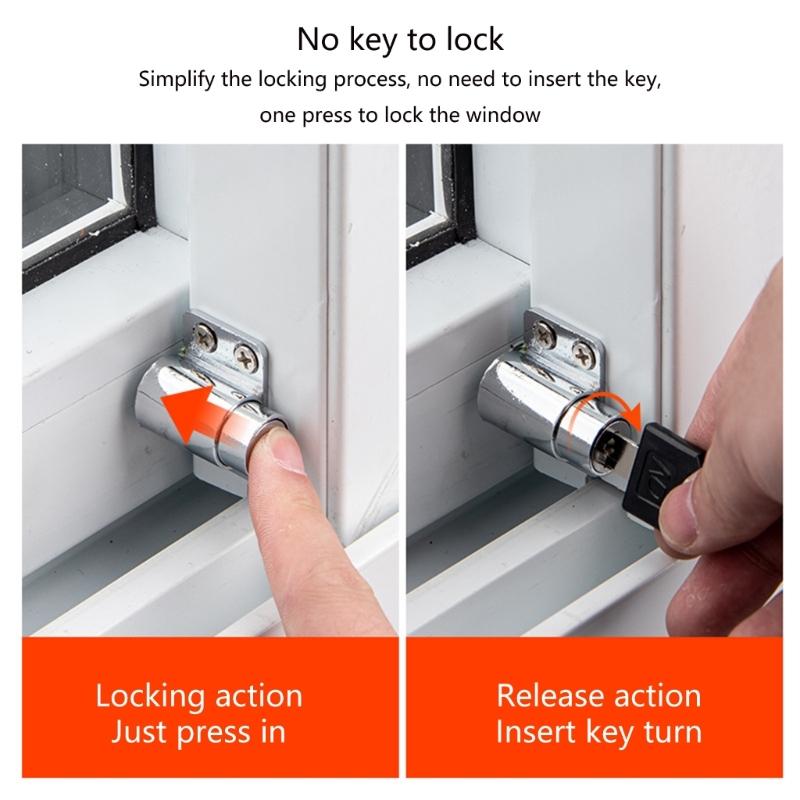 No key to lock

Simplify the locking process, no need to insert the key, one press to lock the window

Locking action
Just press in

Release action
Insert key turn