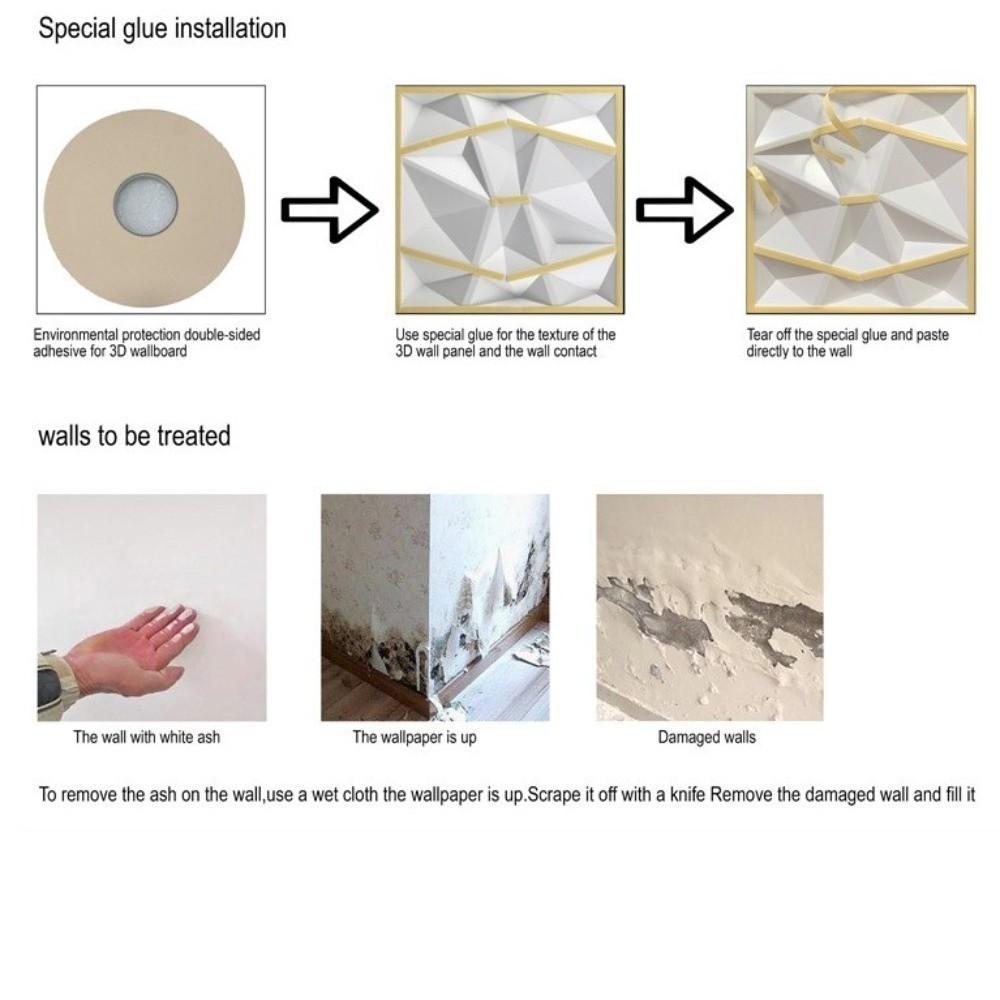 Special glue installation

Environmental protection double-sided adhesive for 3D wallboard

Use special glue for the texture of the 3D wall panel and the wall contact

Tear off the special glue and paste directly to the wall

walls to be treated

The wall with white ash

The wallpaper is up

Damaged walls

To remove the ash on the wall,use a wet cloth the wallpaper is up.Scrape it off with a knife Remove the damaged wall and fill it