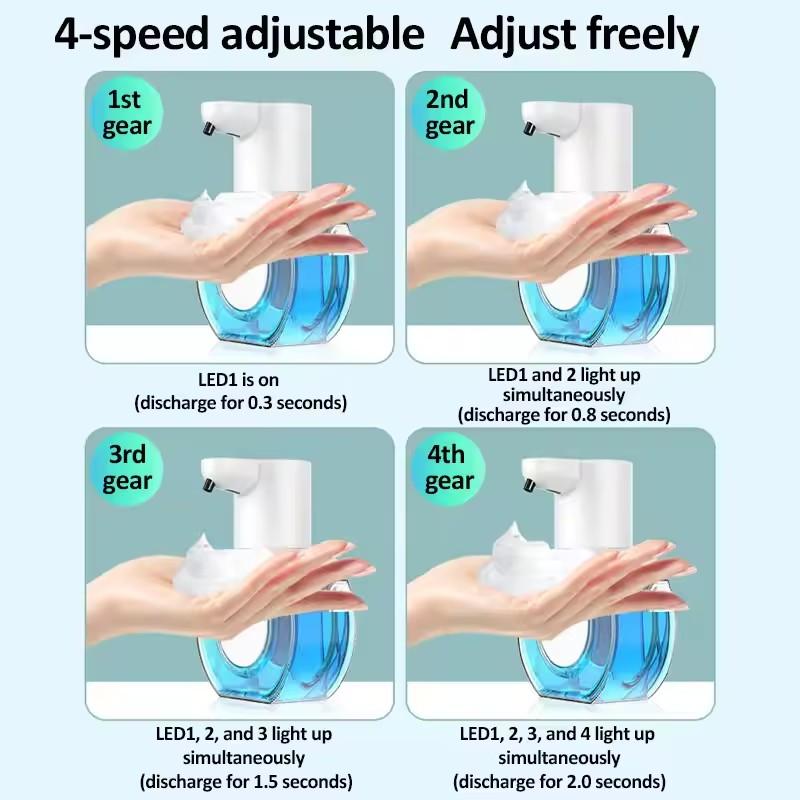 4-speed adjustable Adjust freely

1st gear

LED1 is on
(discharge for 0.3 seconds)

2nd gear

LED1 and 2 light up simultaneously
(discharge for 0.8 seconds)

3rd gear

LED1, 2, and 3 light up simultaneously
(discharge for 1.5 seconds)

4th gear

LED1, 2, 3, and 4 light up simultaneously
(discharge for 2.0 seconds)