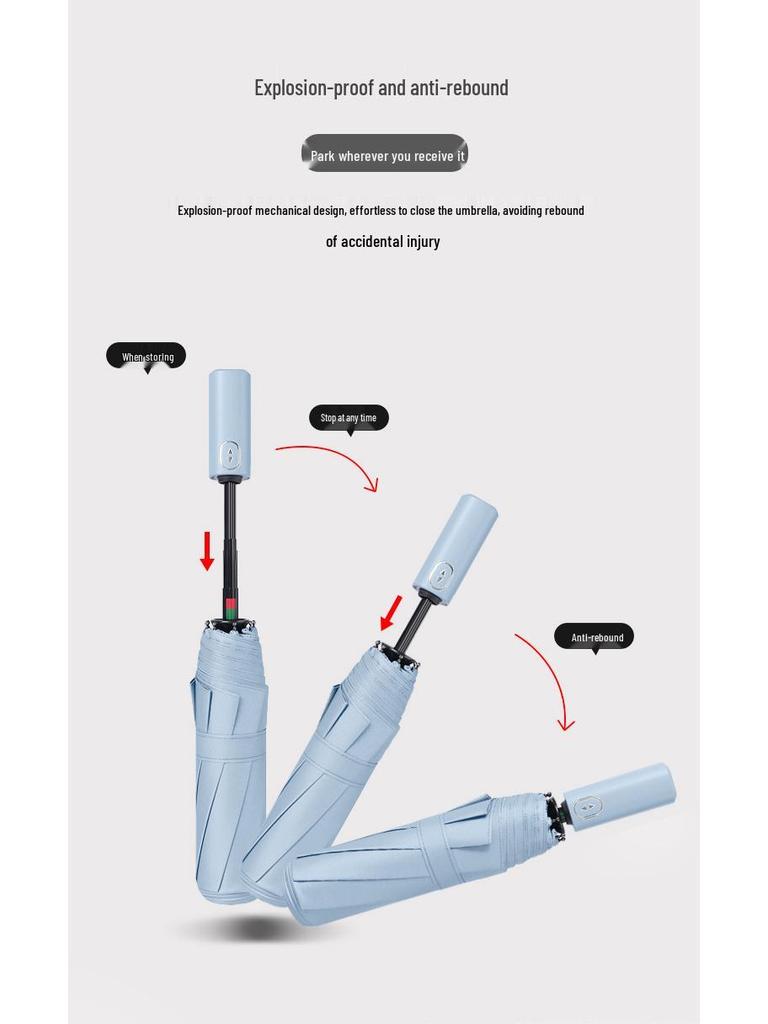 Explosion-proof and anti-rebound

Park wherever you receive it

Explosion-proof mechanical design, effortless to close the umbrella, avoiding rebound of accidental injury

When storing

Stop at any time

Anti-rebound