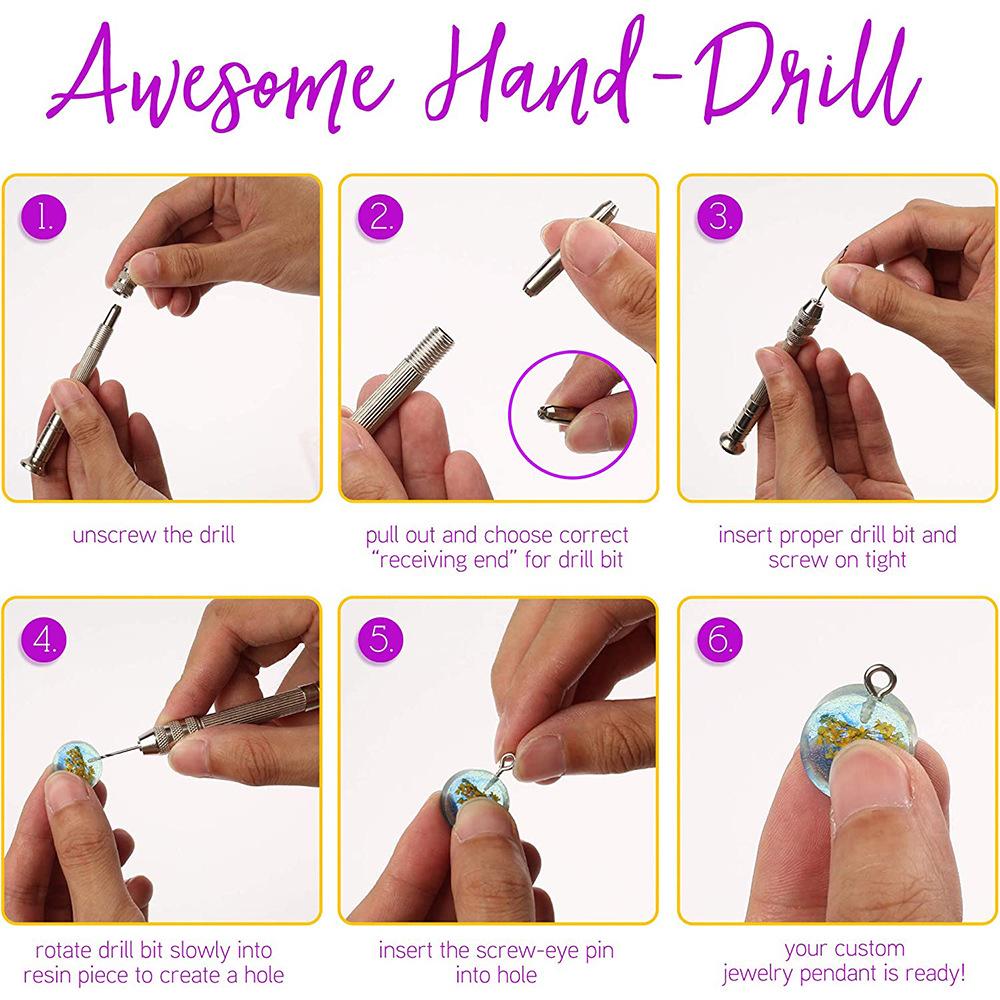 Awesome Hand-Drill

1.

unscrew the drill

2.

pull out and choose correct "receiving end" for drill bit

3.

insert proper drill bit and screw on tight

4.

rotate drill bit slowly into resin piece to create a hole

5.

insert the screw-eye pin into hole

6.

your custom jewelry pendant is ready!