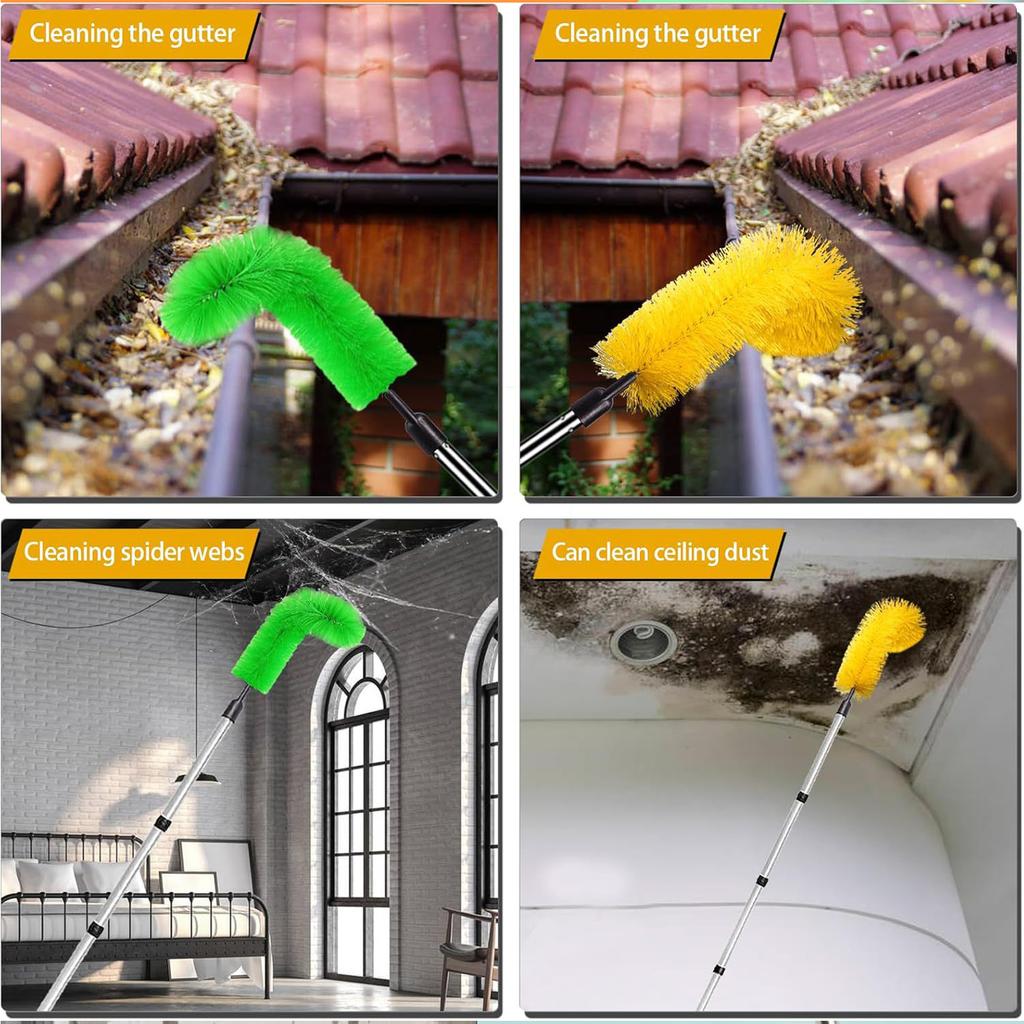 Cleaning the gutter

Cleaning the gutter

Cleaning spider webs

Can clean ceiling dust