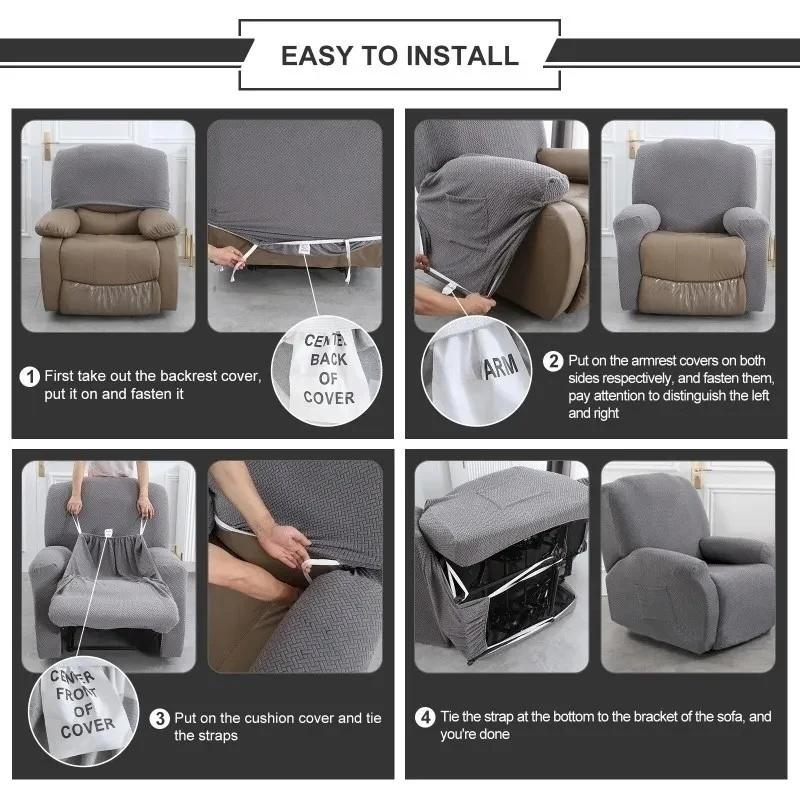 EASY TO INSTALL

CENTER BACK OF COVER

1 First take out the backrest cover, put it on and fasten it

ARM

2 Put on the armrest covers on both sides respectively, and fasten them, pay attention to distinguish the left and right

CENTER FRONT OF COVER

3 Put on the cushion cover and tie the straps

4 Tie the strap at the bottom to the bracket of the sofa, and you're done