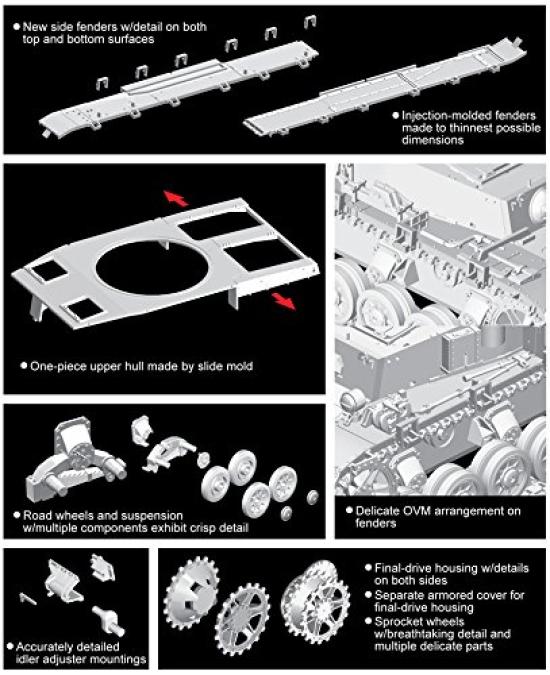 ● New side fenders w/detail on both top and bottom surfaces

● Injection-molded fenders made to thinnest possible dimensions

● One-piece upper hull made by slide mold

● Road wheels and suspension w/multiple components exhibit crisp detail

● Delicate OVM arrangement on fenders

● Accurately detailed idler adjuster mountings

● Final-drive housing w/details on both sides
● Separate armored cover for final-drive housing
● Sprocket wheels w/breathtaking detail and multiple delicate parts