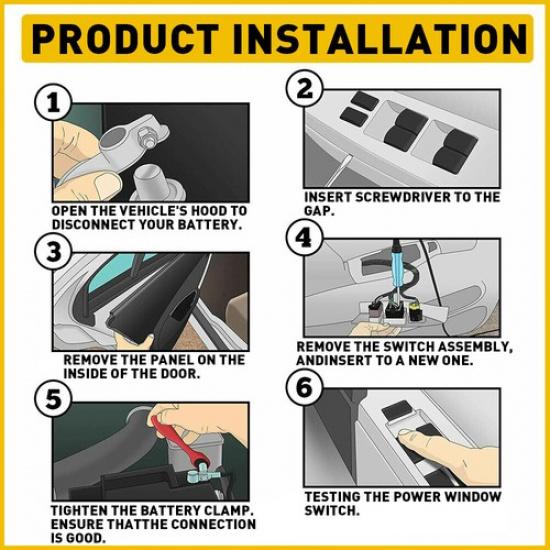 PRODUCT INSTALLATION

1

OPEN THE VEHICLE'S HOOD TO DISCONNECT YOUR BATTERY.

2

INSERT SCREWDRIVER TO THE GAP.

3

REMOVE THE PANEL ON THE INSIDE OF THE DOOR.

4

REMOVE THE SWITCH ASSEMBLY, ANDINSERT TO A NEW ONE.

5

TIGHTEN THE BATTERY CLAMP. ENSURE THATTHE CONNECTION IS GOOD.

6

TESTING THE POWER WINDOW SWITCH.