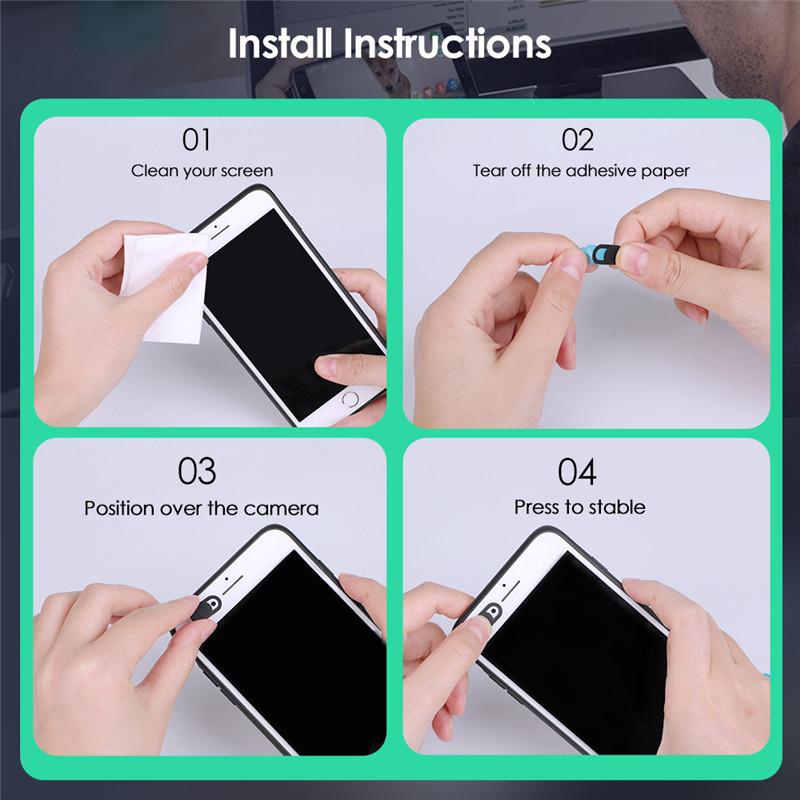 Install Instructions

01
Clean your screen

02
Tear off the adhesive paper

03
Position over the camera

04
Press to stable