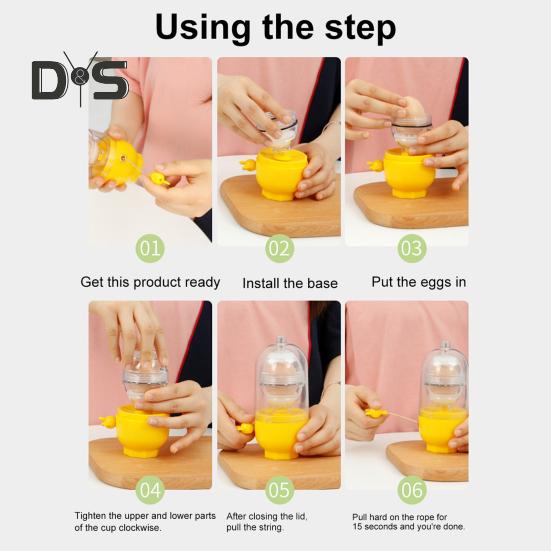 Using the step

D&S

01

Get this product ready

02

Install the base

03

Put the eggs in

04

Tighten the upper and lower parts of the cup clockwise.

05

After closing the lid, pull the string.

06

Pull hard on the rope for 15 seconds and you're done.