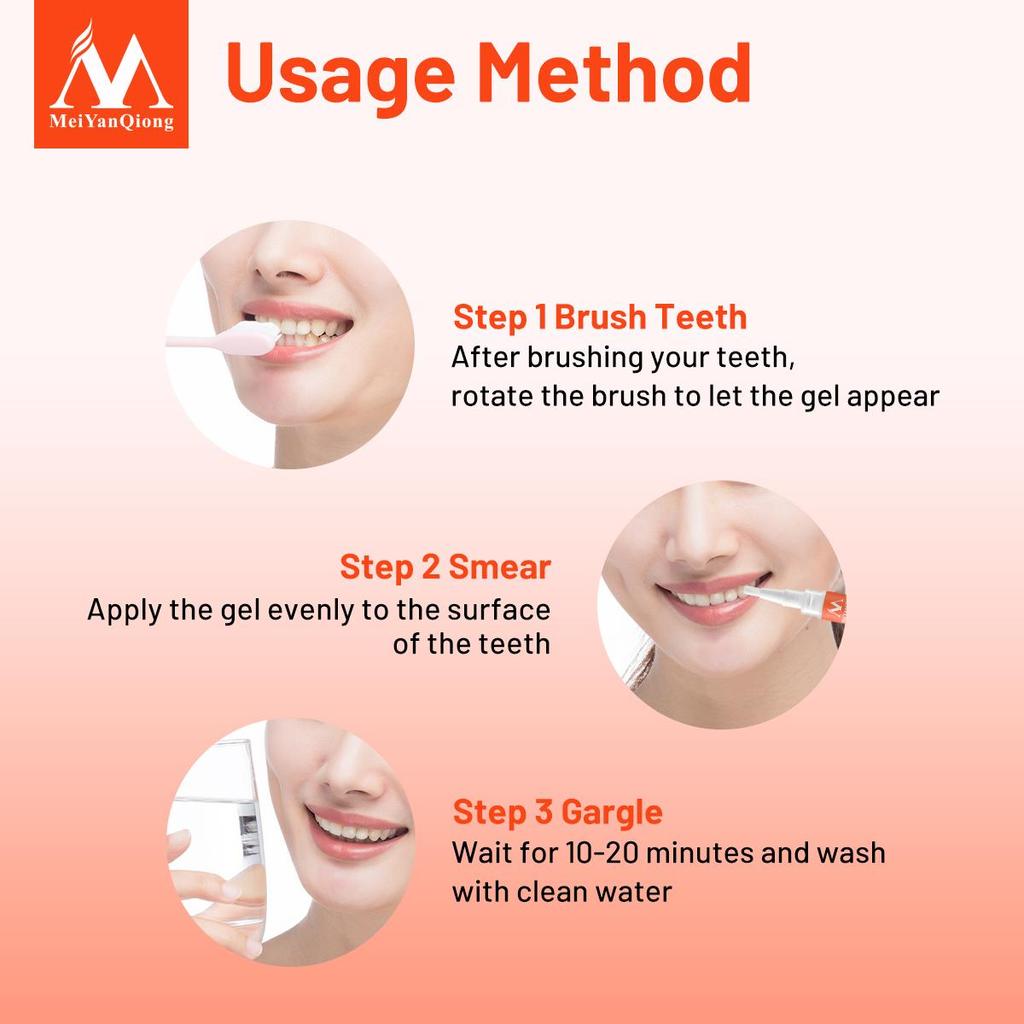 MeiYanQiong

Usage Method

Step 1 Brush Teeth
After brushing your teeth, rotate the brush to let the gel appear

Step 2 Smear
Apply the gel evenly to the surface of the teeth

Step 3 Gargle
Wait for 10-20 minutes and wash with clean water