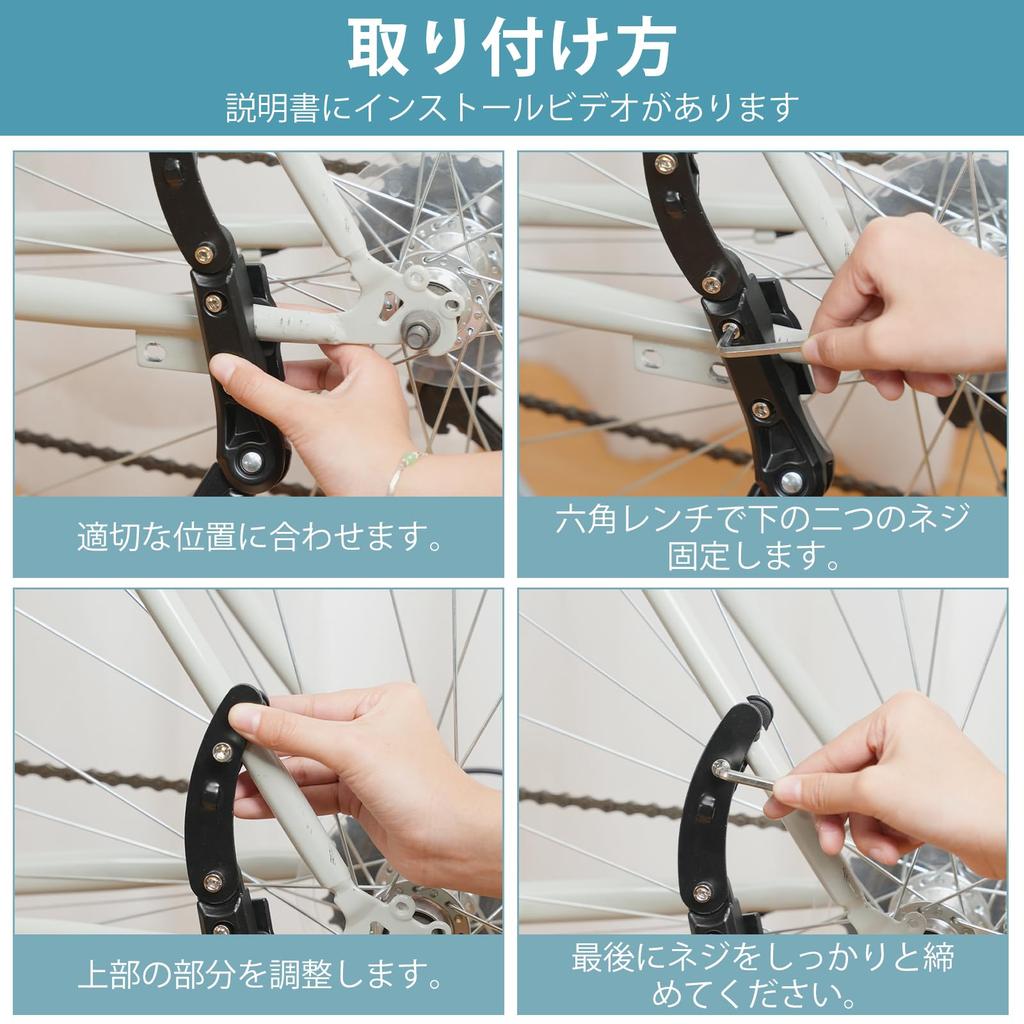 取り付け方

説明書にインストールビデオがあります

適切な位置に合わせます。

六角レンチで下の二つのネジ固定します。

上部の部分を調整します。

最後にネジをしっかりと締めてください。