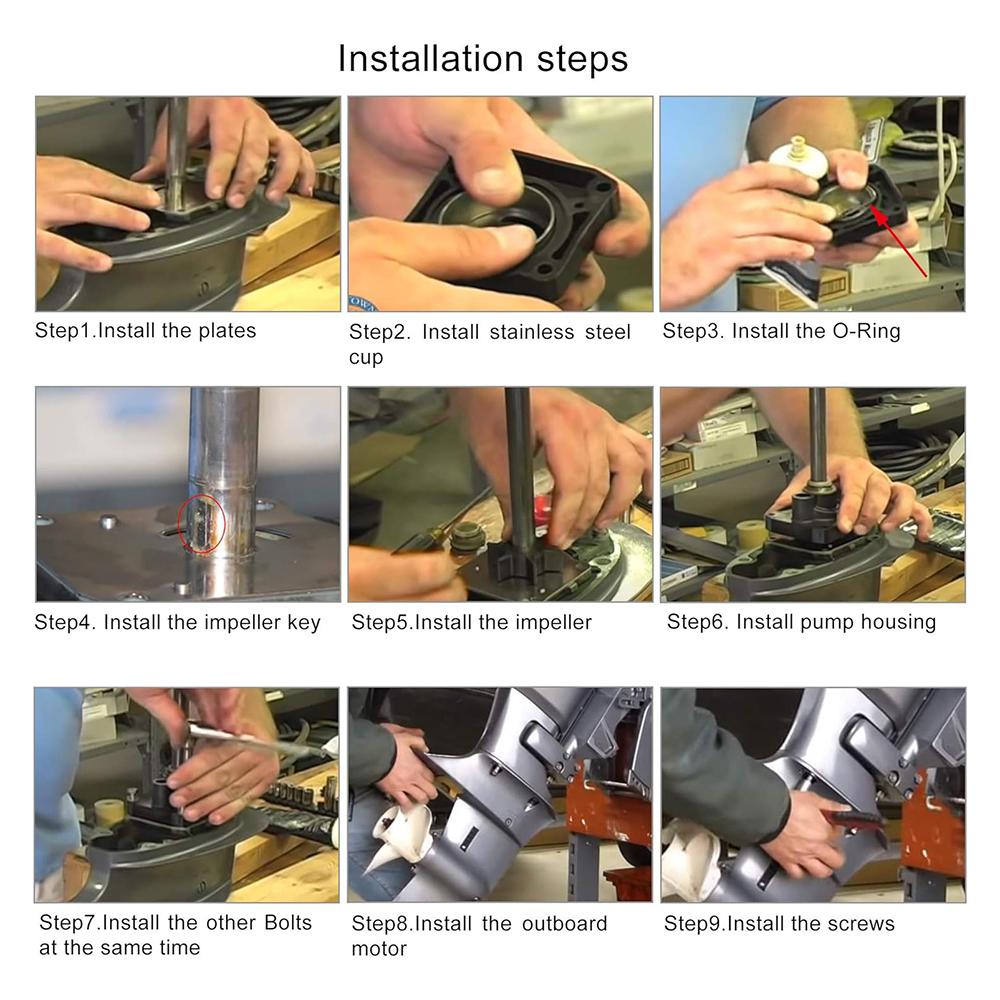 Installation steps

Step1.Install the plates

Step2. Install stainless steel cup

Step3. Install the O-Ring

Step4. Install the impeller key

Step5.Install the impeller

Step6. Install pump housing

Step7.Install the other Bolts at the same time

Step8.Install the outboard motor

Step9.Install the screws