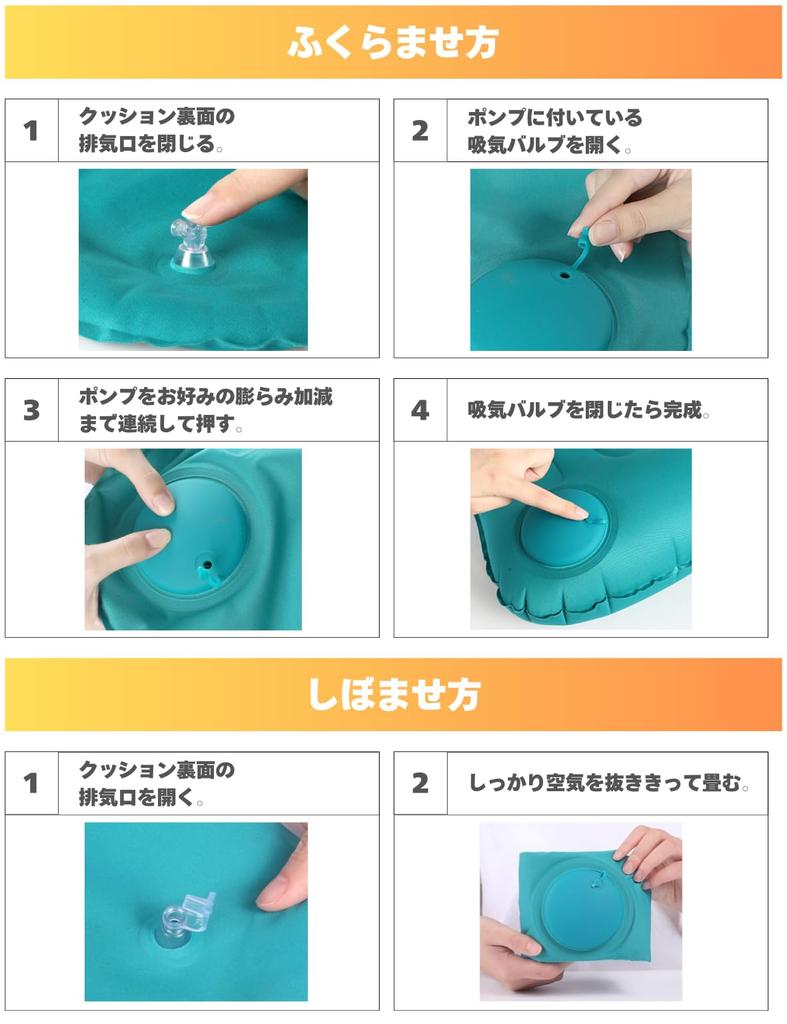 ふくらませ方

1 クッション裏面の排気口を閉じる。

2 ポンプに付いている吸気バルブを開く。

3 ポンプをお好みの膨らみ加減まで連続して押す。

4 吸気バルブを閉じたら完成。

しぼませ方

1 クッション裏面の排気口を開く。

2 しっかり空気を抜ききって畳む。