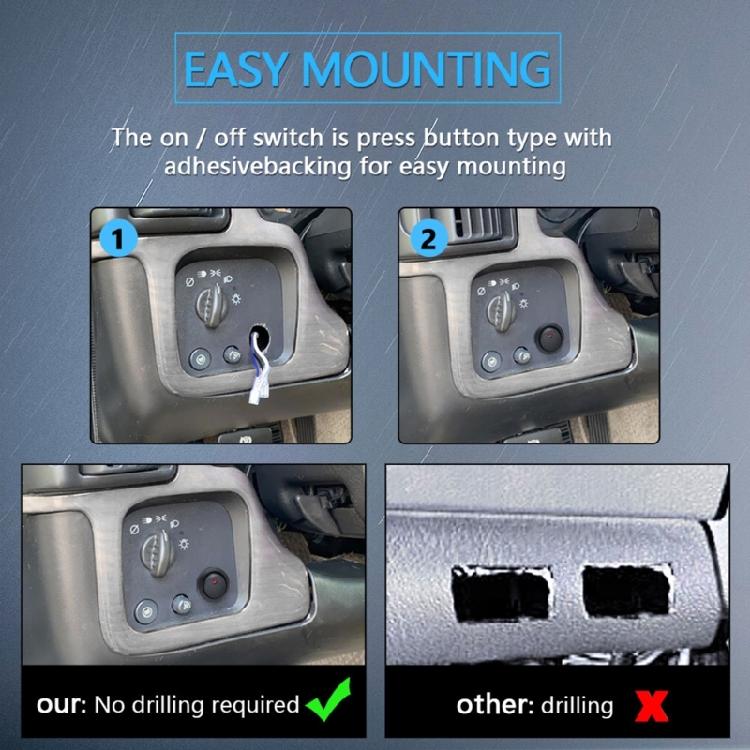 EASY MOUNTING

The on / off switch is press button type with adhesivebacking for easy mounting

1

2

our: No drilling required

other: drilling