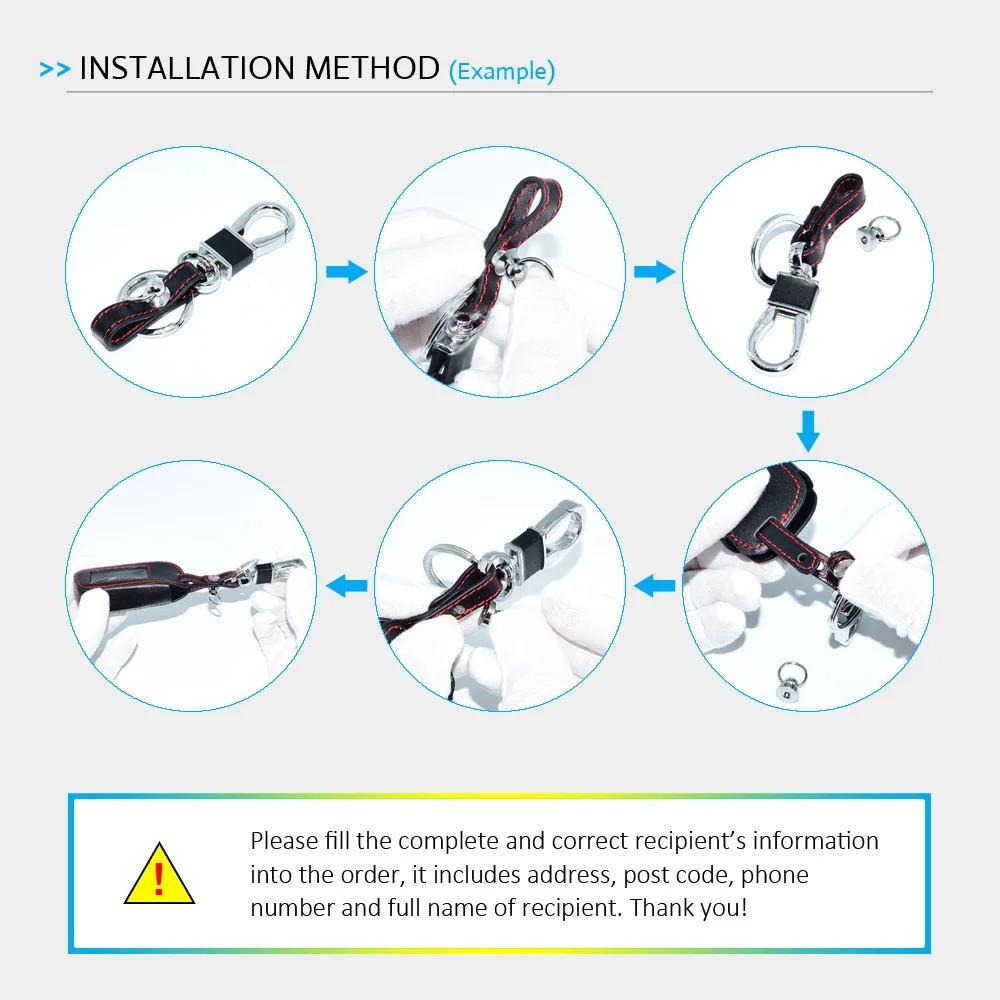 >> INSTALLATION METHOD (Example)

!

Please fill the complete and correct recipient's information into the order, it includes address, post code, phone number and full name of recipient. Thank you!